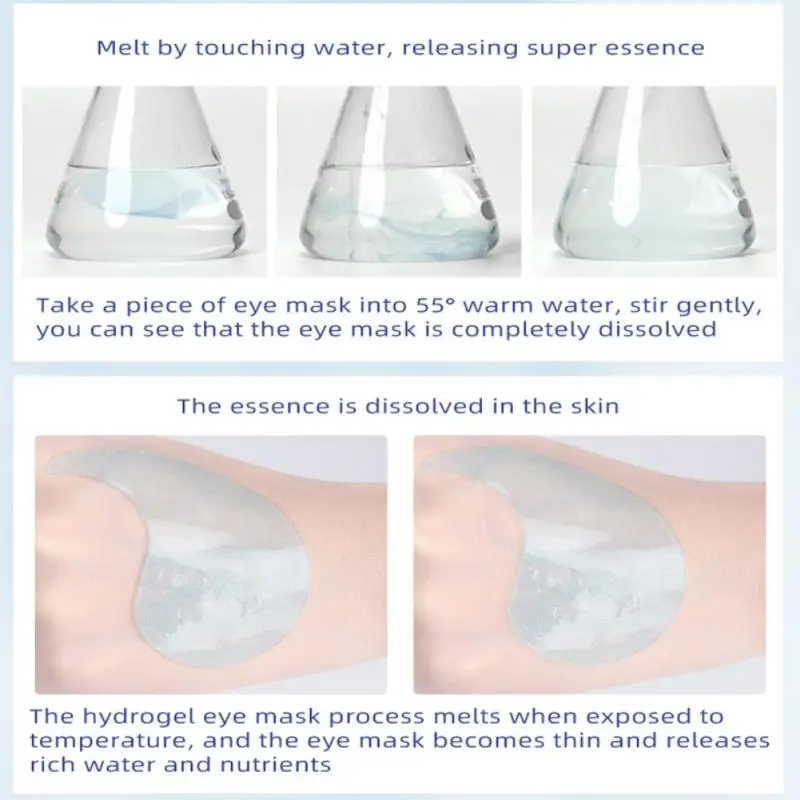 Melt by touching water, releasing super essence

Take a piece of eye mask into 55° warm water, stir gently, you can see that the eye mask is completely dissolved

The essence is dissolved in the skin

The hydrogel eye mask process melts when exposed to temperature, and the eye mask becomes thin and releases rich water and nutrients