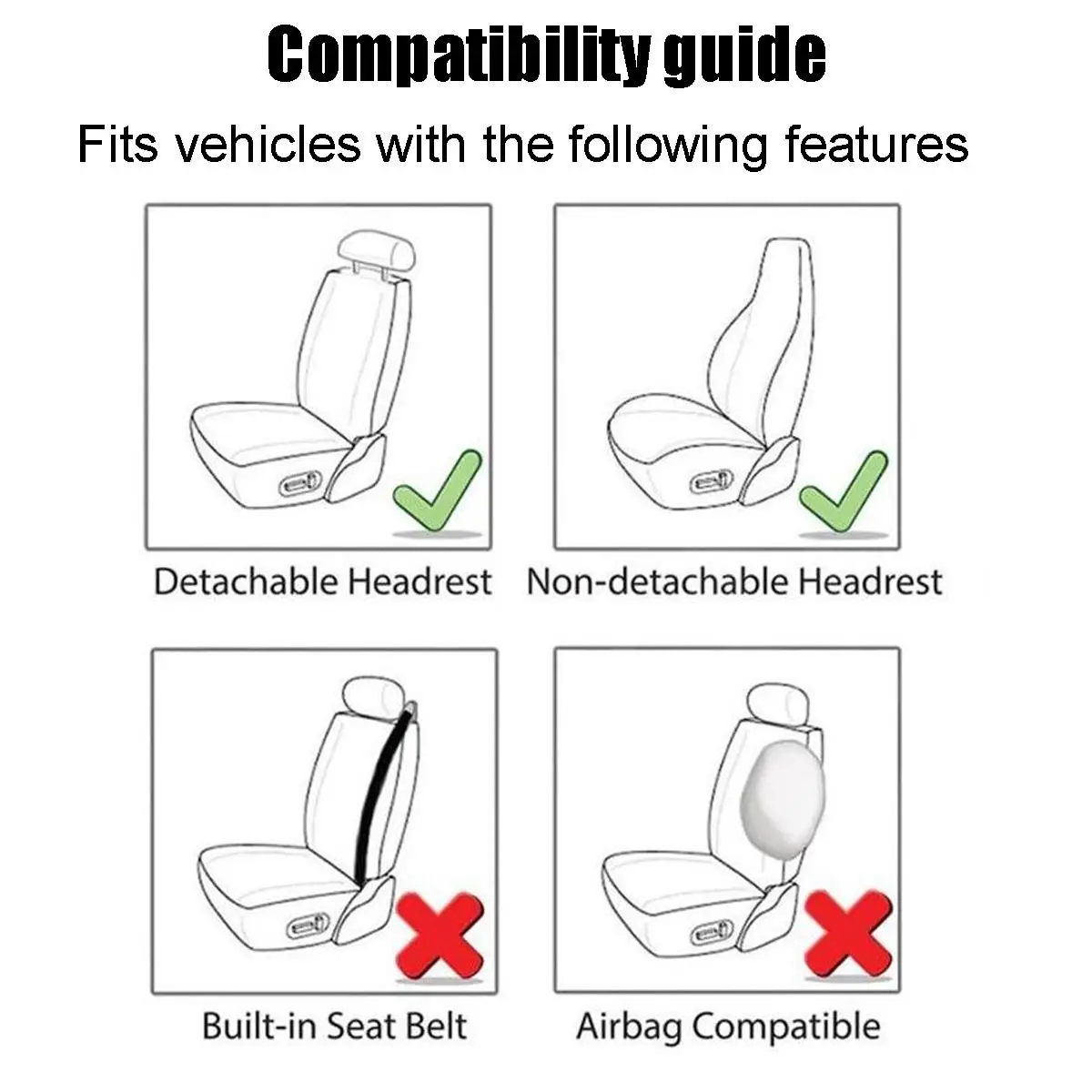 Compatibility guide

Fits vehicles with the following features

Detachable Headrest

Non-detachable Headrest

Built-in Seat Belt

Airbag Compatible