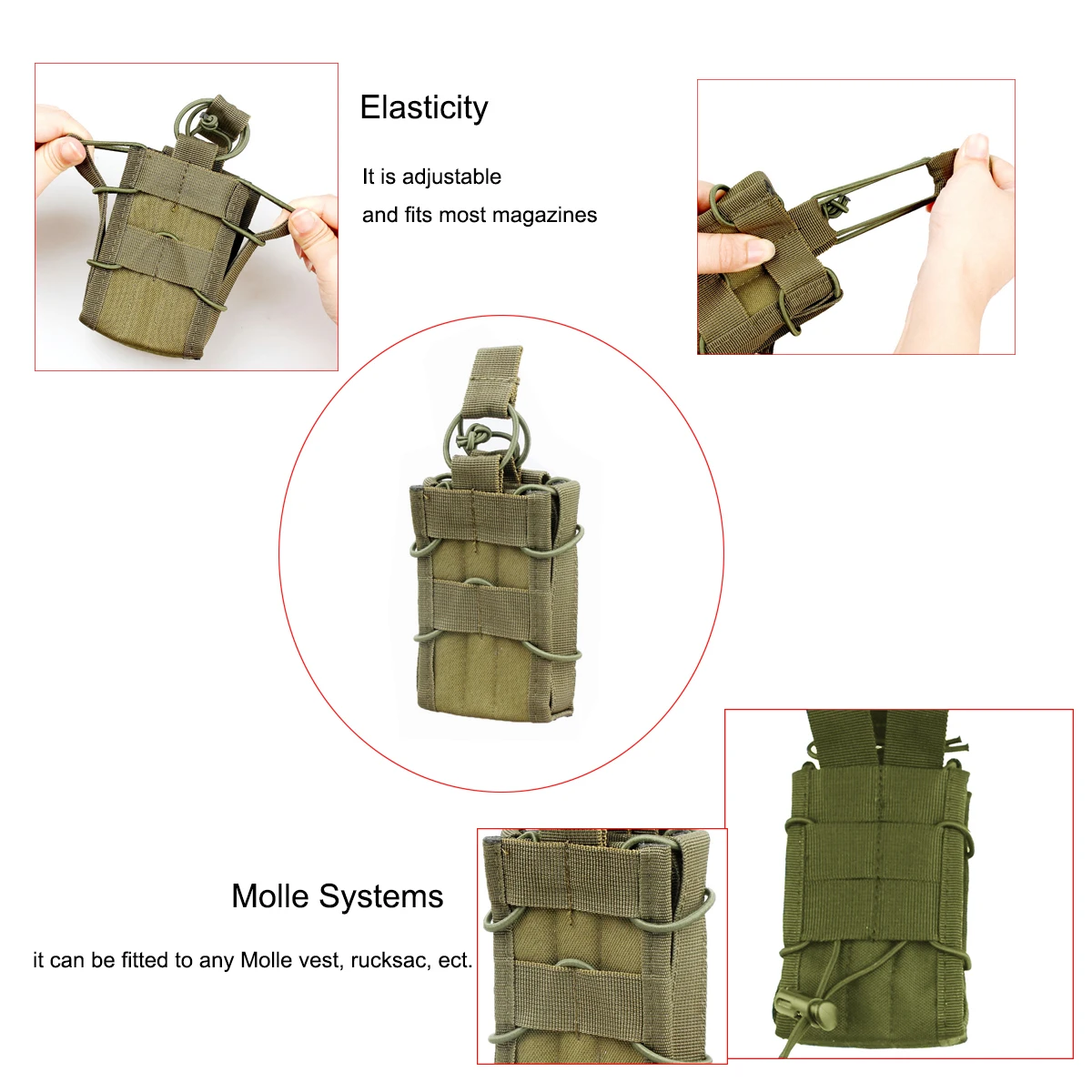 Elasticity

It is adjustable
and fits most magazines

Molle Systems

it can be fitted to any Molle vest, rucksac, ect.