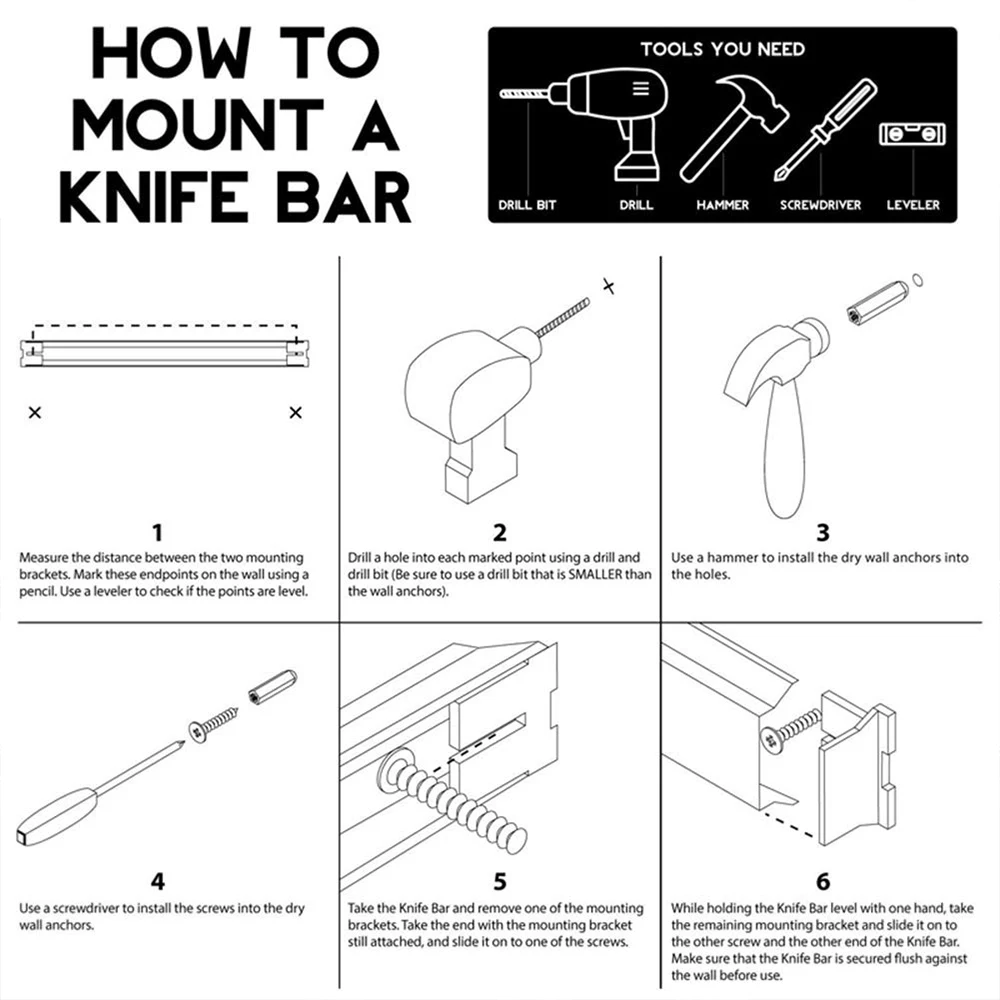 HOW TO MOUNT A KNIFE BAR

TOOLS YOU NEED

DRILL BIT DRILL HAMMER SCREWDRIVER LEVELER

1
Measure the distance between the two mounting brackets. Mark these endpoints on the wall using a pencil. Use a leveler to check if the points are level.

2
Drill a hole into each marked point using a drill and drill bit (Be sure to use a drill bit that is SMALLER than the wall anchors).

3
Use a hammer to install the dry wall anchors into the holes.

4
Use a screwdriver to install the screws into the dry wall anchors.

5
Take the Knife Bar and remove one of the mounting brackets. Take the end with the mounting bracket still attached, and slide it on to one of the screws.

6
While holding the Knife Bar level with one hand, take the remaining mounting bracket and slide it on to the other screw and the other end of the Knife Bar. Make sure that the Knife Bar is secured flush against the wall before use.