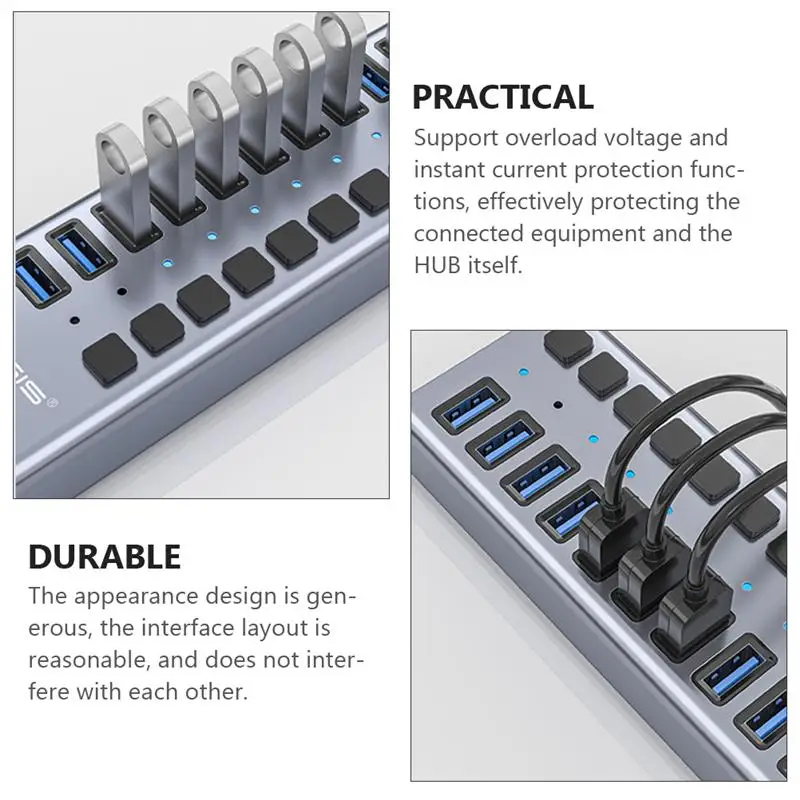 PRACTICAL

Support overload voltage and instant current protection functions, effectively protecting the connected equipment and the HUB itself.

DURABLE

The appearance design is generous, the interface layout is reasonable, and does not interfere with each other.