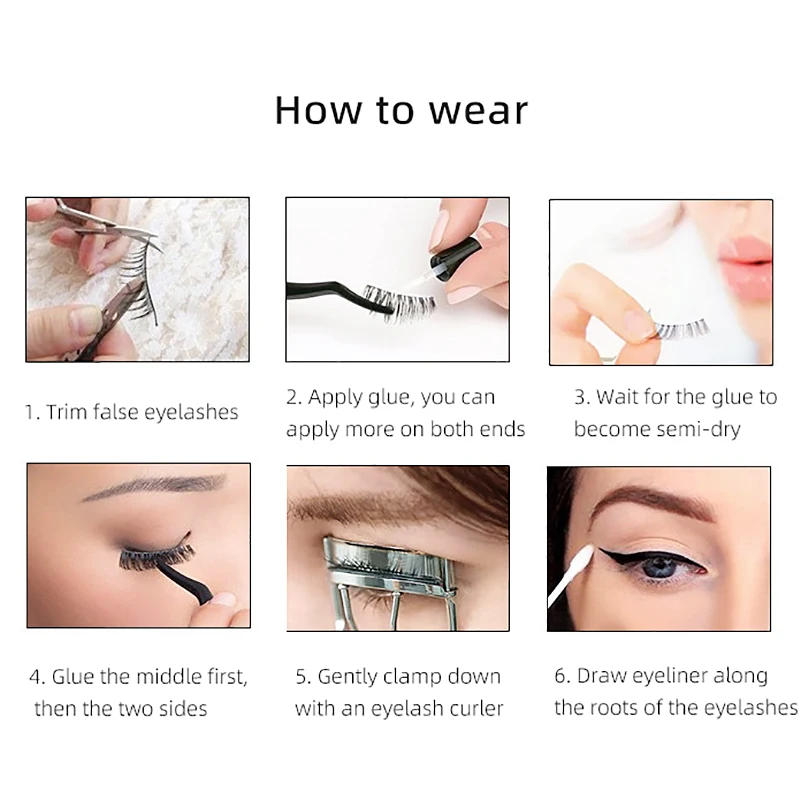 How to wear

1. Trim false eyelashes

2. Apply glue, you can apply more on both ends

3. Wait for the glue to become semi-dry

4. Glue the middle first, then the two sides

5. Gently clamp down with an eyelash curler

6. Draw eyeliner along the roots of the eyelashes