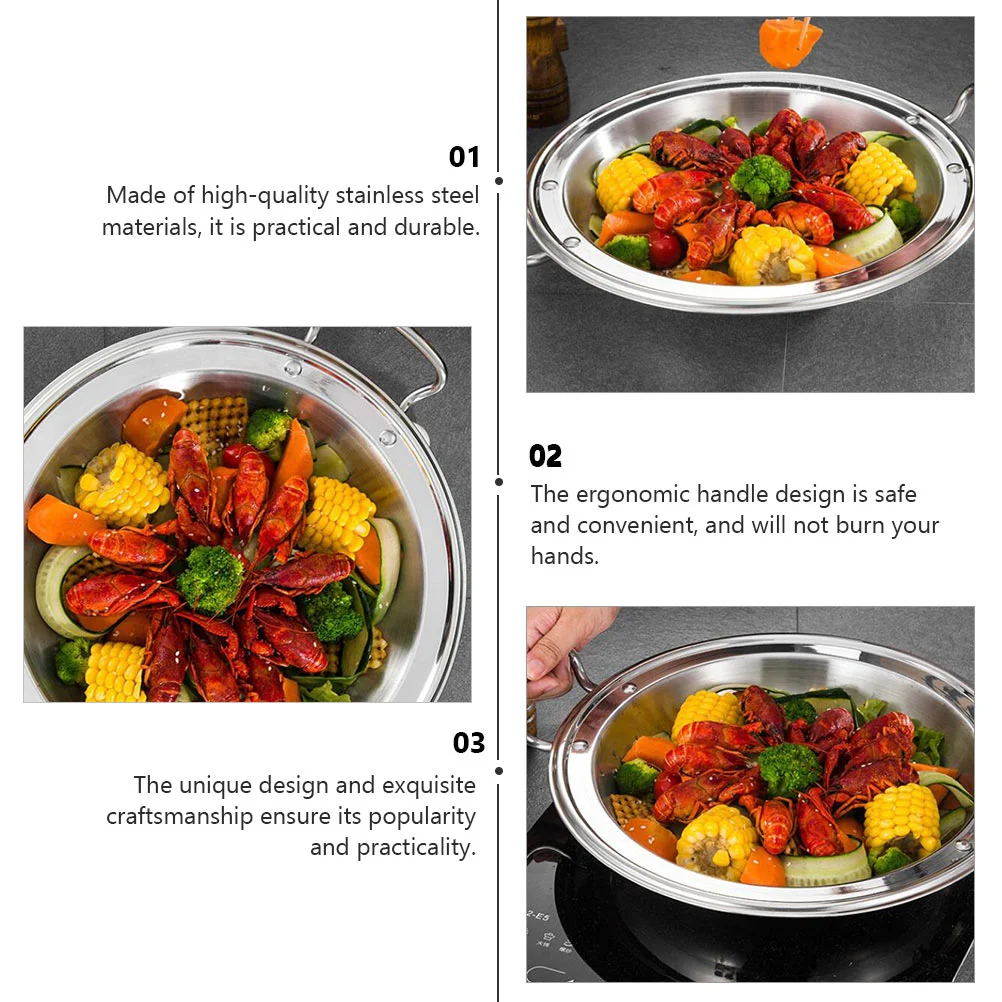 01
Made of high-quality stainless steel materials, it is practical and durable.

02
The ergonomic handle design is safe and convenient, and will not burn your hands.

03
The unique design and exquisite craftsmanship ensure its popularity and practicality.

2-E5