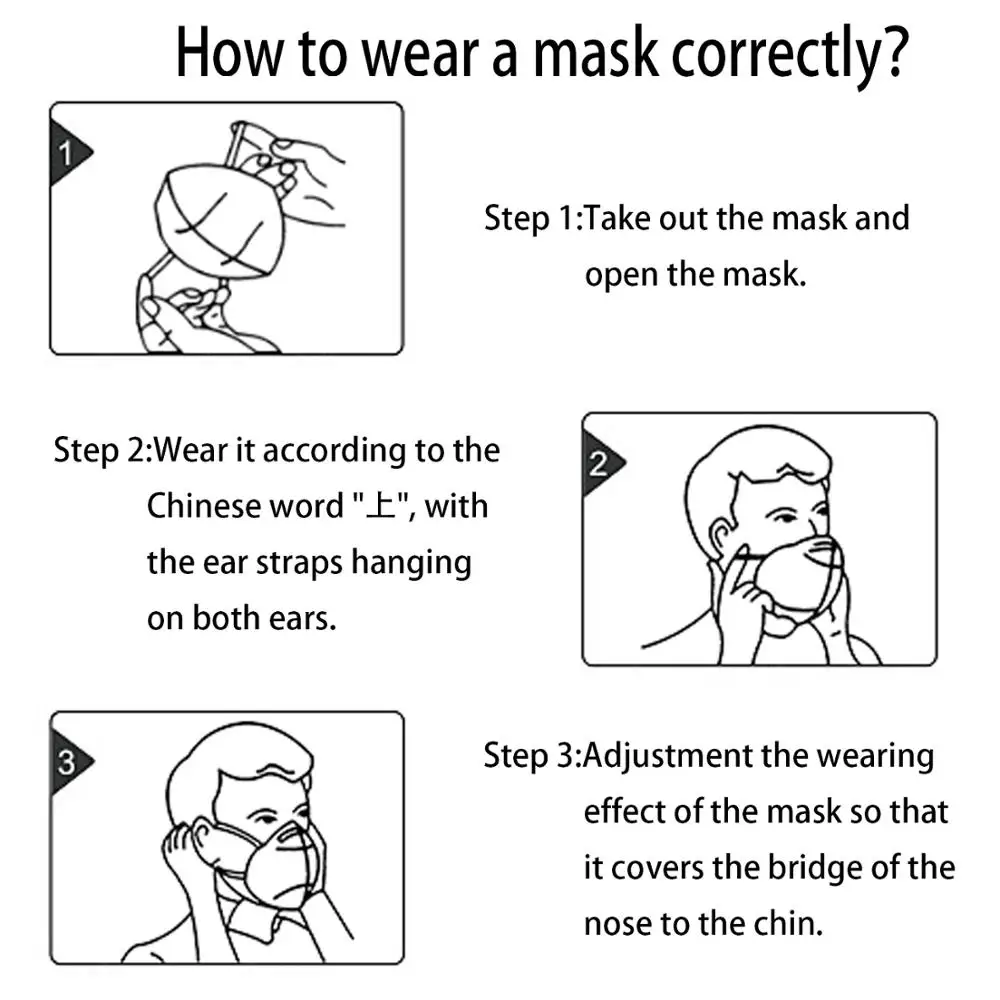 How to wear a mask correctly?

1

Step 1:Take out the mask and open the mask.

Step 2:Wear it according to the Chinese word "上", with the ear straps hanging on both ears.

2

3

Step 3:Adjustment the wearing effect of the mask so that it covers the bridge of the nose to the chin.