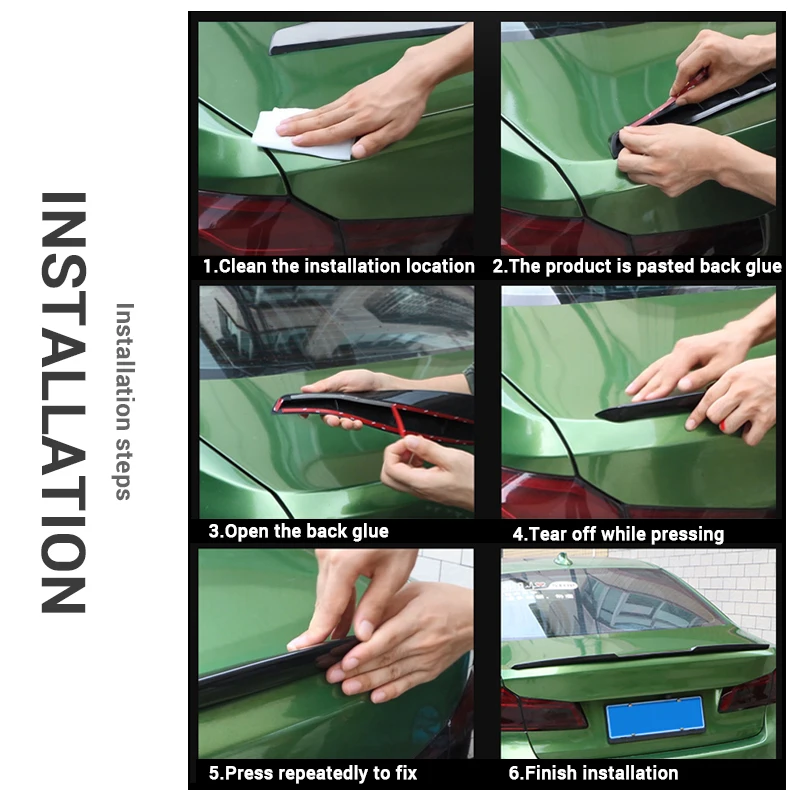 INSTALLATION

Installation steps

1.Clean the installation location

2.The product is pasted back glue

3.Open the back glue

4.Tear off while pressing

5.Press repeatedly to fix

6.Finish installation