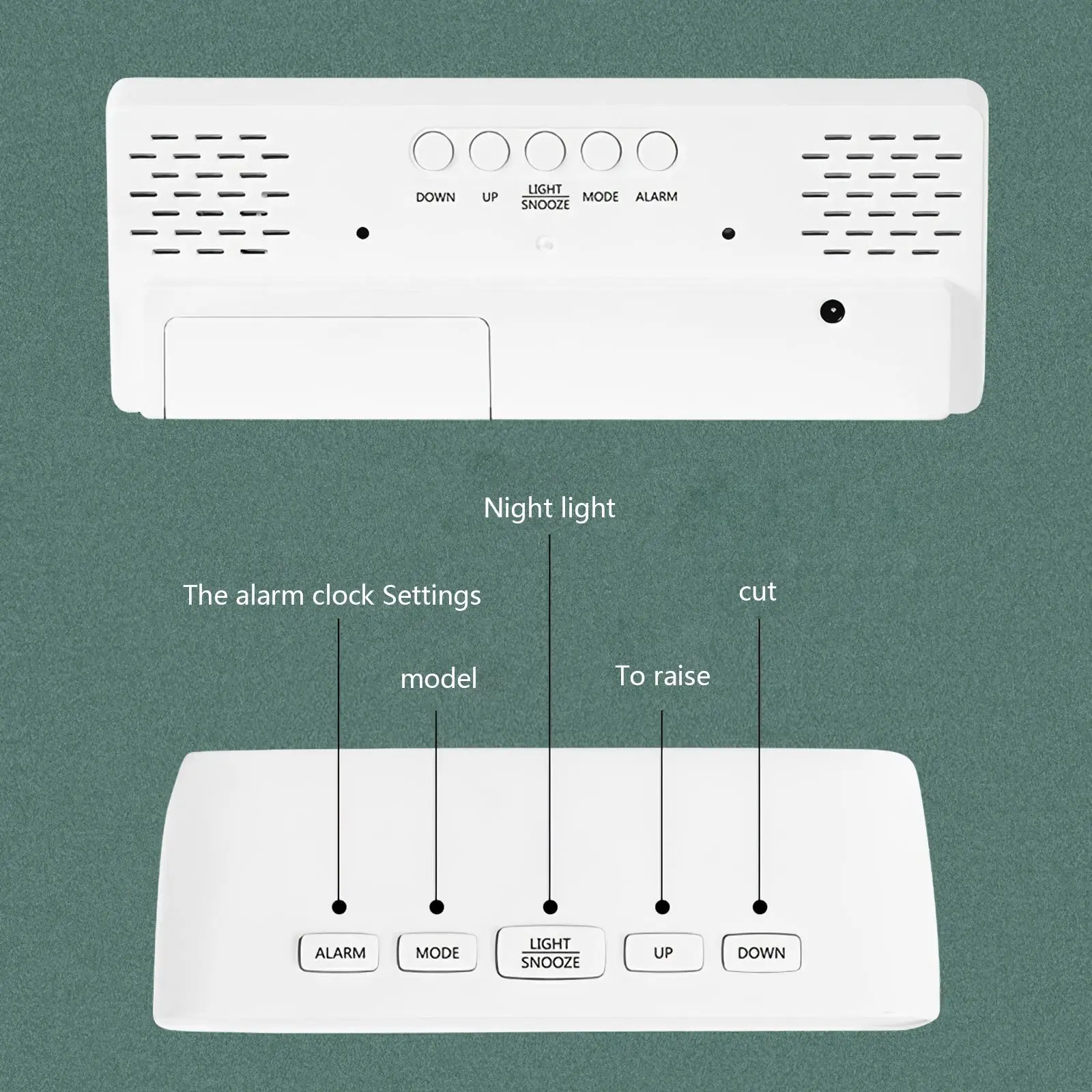 DOWN UP LIGHT SNOOZE MODE ALARM

Night light

The alarm clock Settings

cut

model

To raise

ALARM MODE LIGHT SNOOZE UP DOWN