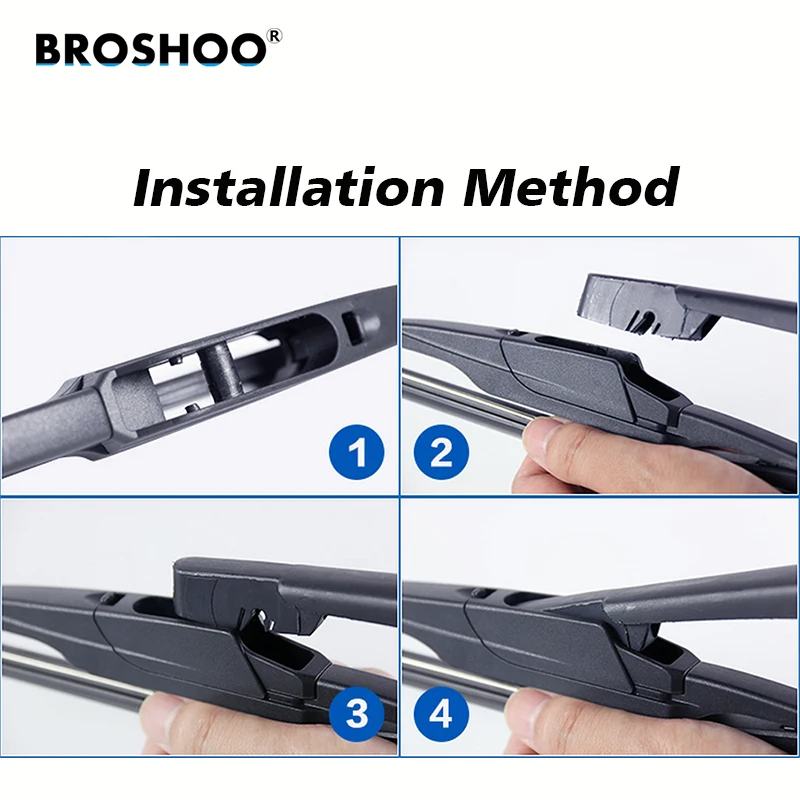 BROSHOO®

Installation Method

1

2

3

4