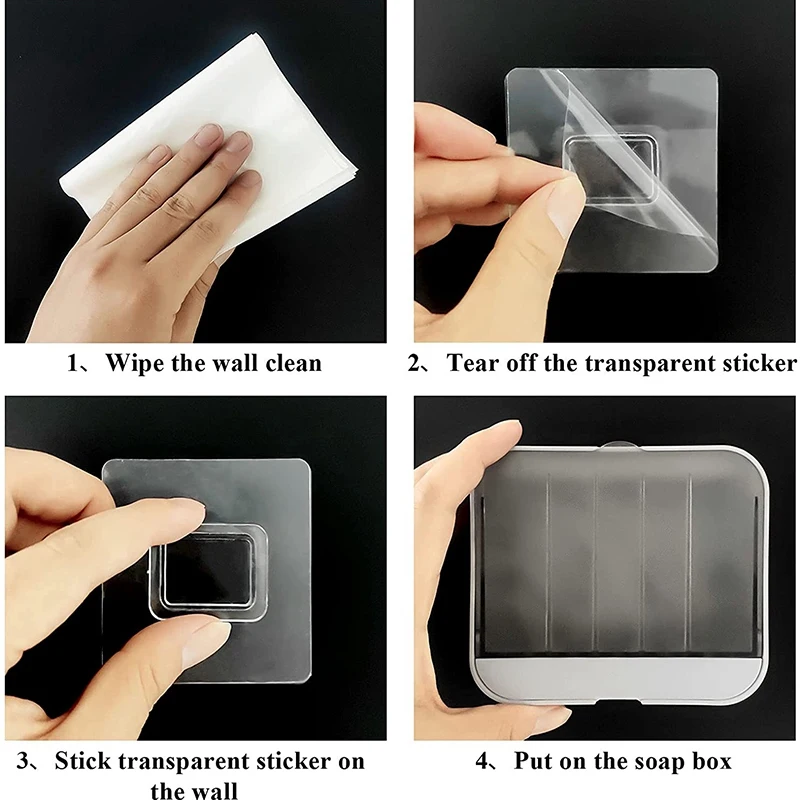 1、Wipe the wall clean

2、Tear off the transparent sticker

3、Stick transparent sticker on the wall

4、Put on the soap box