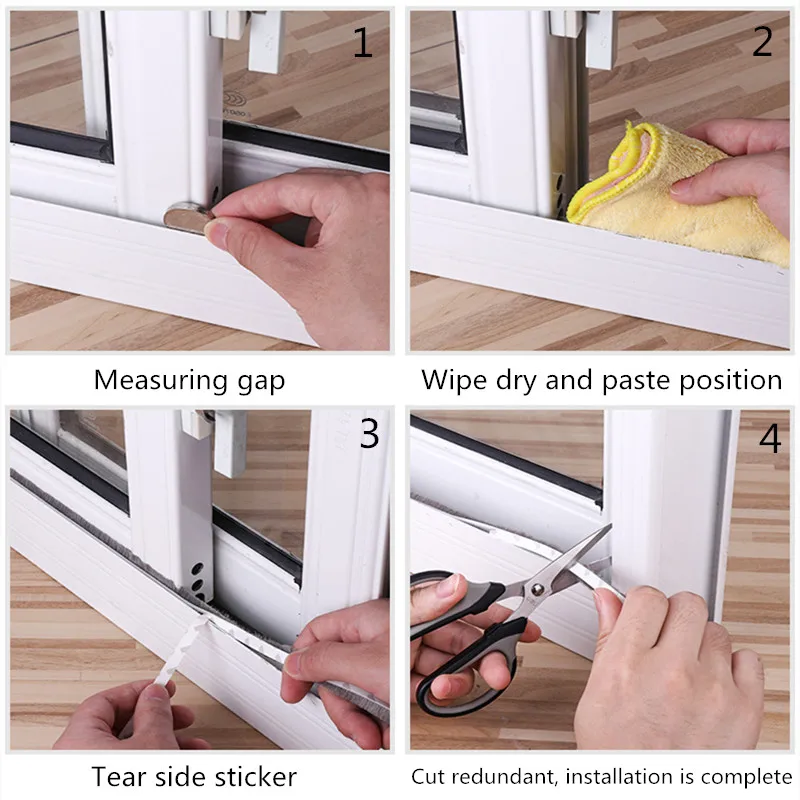 1

Measuring gap

2

Wipe dry and paste position

3

Tear side sticker

4

Cut redundant, installation is complete