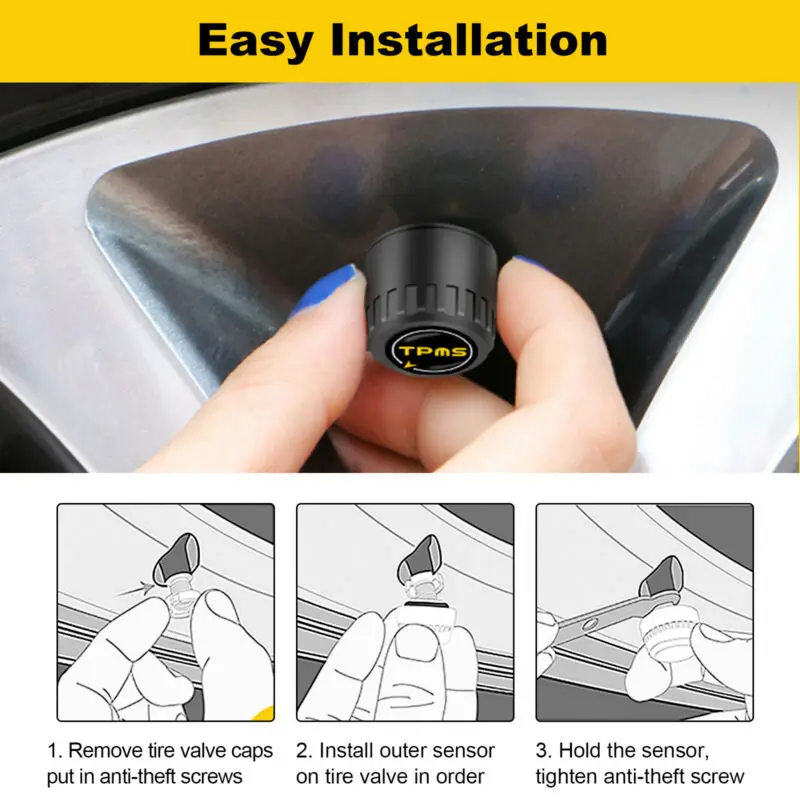 Easy Installation

TPMS

1. Remove tire valve caps put in anti-theft screws

2. Install outer sensor on tire valve in order

3. Hold the sensor, tighten anti-theft screw