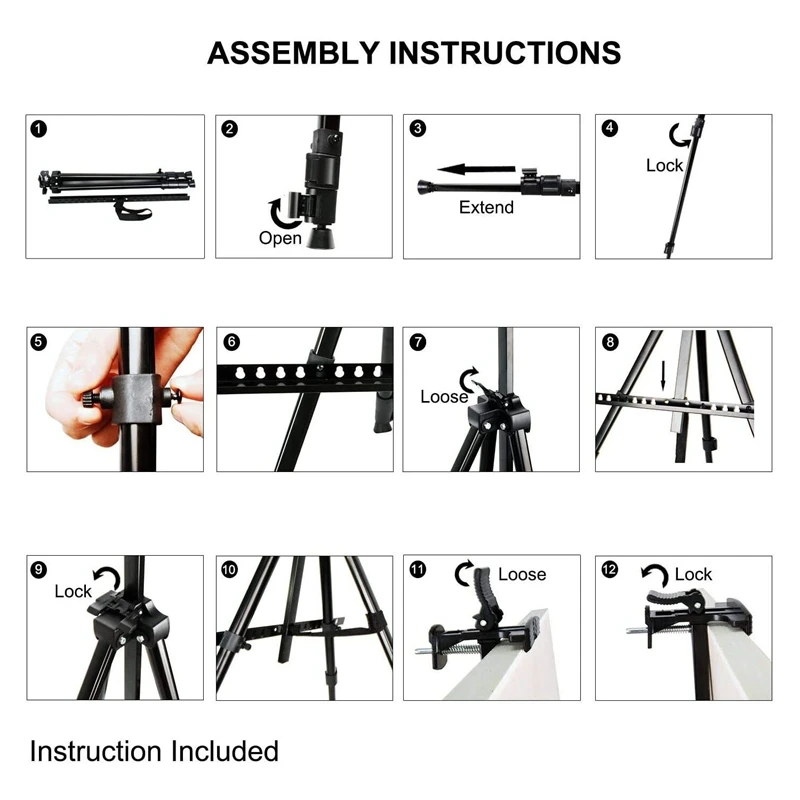 ASSEMBLY INSTRUCTIONS

1

2
Open

3
Extend

4
Lock

5

6

7
Loose

8

9
Lock

10

11
Loose

12
Lock

Instruction Included