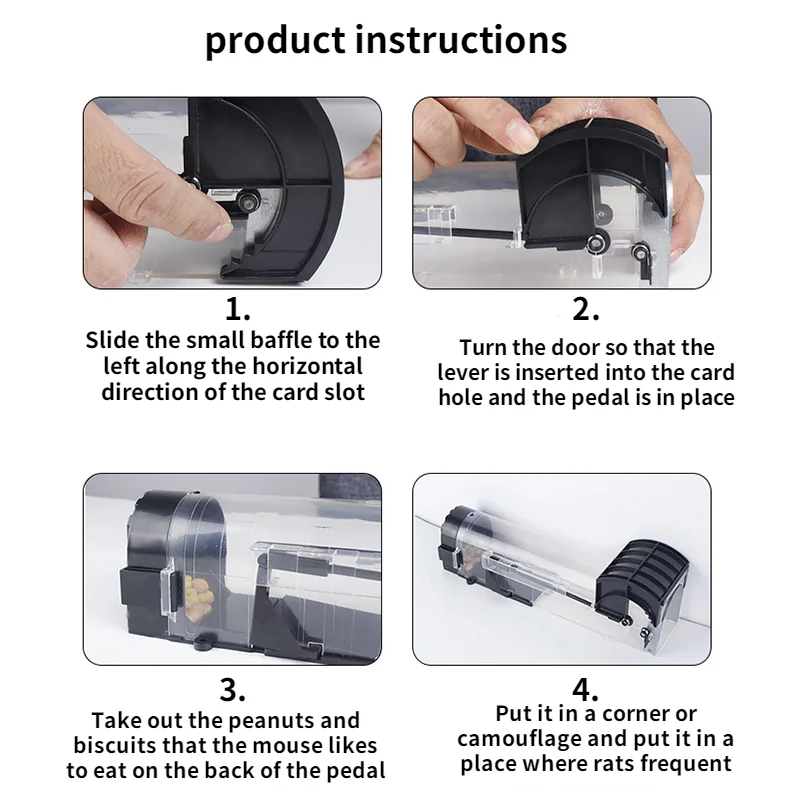 product instructions

1.
Slide the small baffle to the left along the horizontal direction of the card slot

2.
Turn the door so that the lever is inserted into the card hole and the pedal is in place

3.
Take out the peanuts and biscuits that the mouse likes to eat on the back of the pedal

4.
Put it in a corner or camouflage and put it in a place where rats frequent