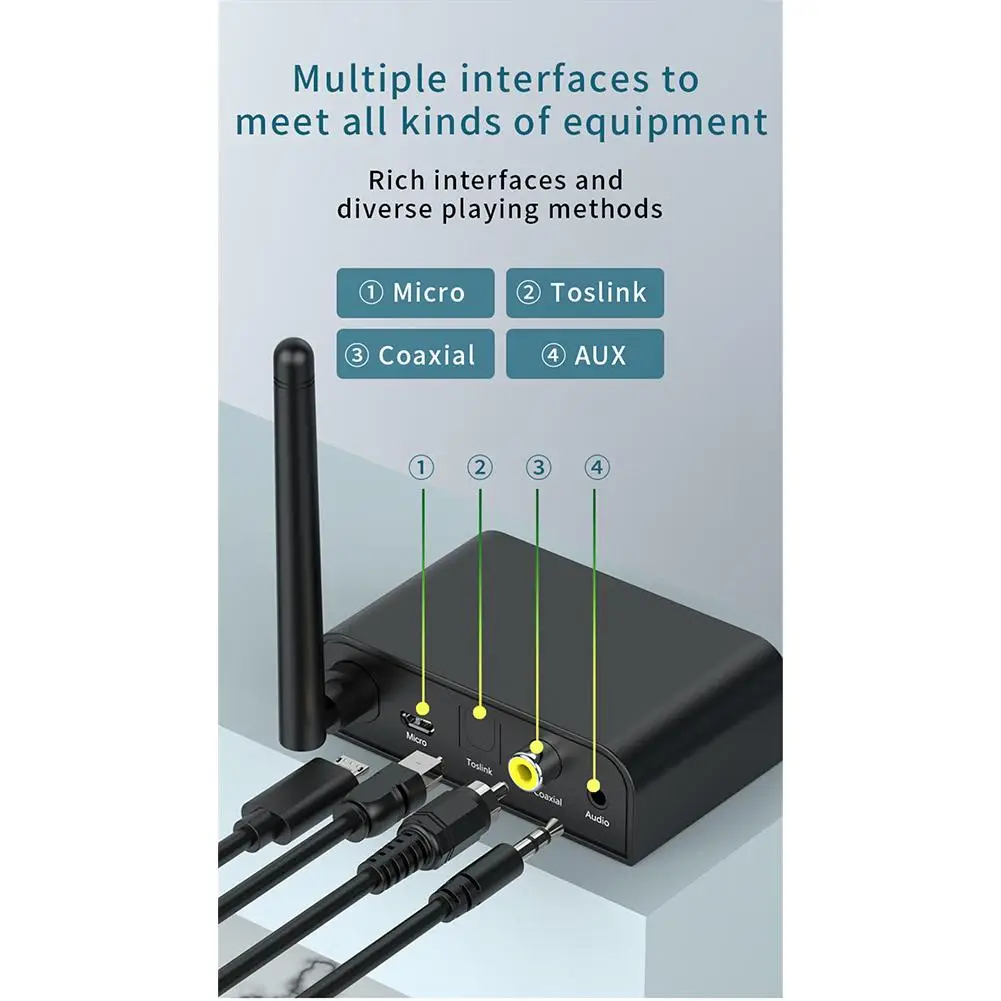 Multiple interfaces to meet all kinds of equipment

Rich interfaces and diverse playing methods

① Micro
② Toslink
③ Coaxial
④ AUX

①
②
③
④

Micro
Toslink
Coaxial
Audio