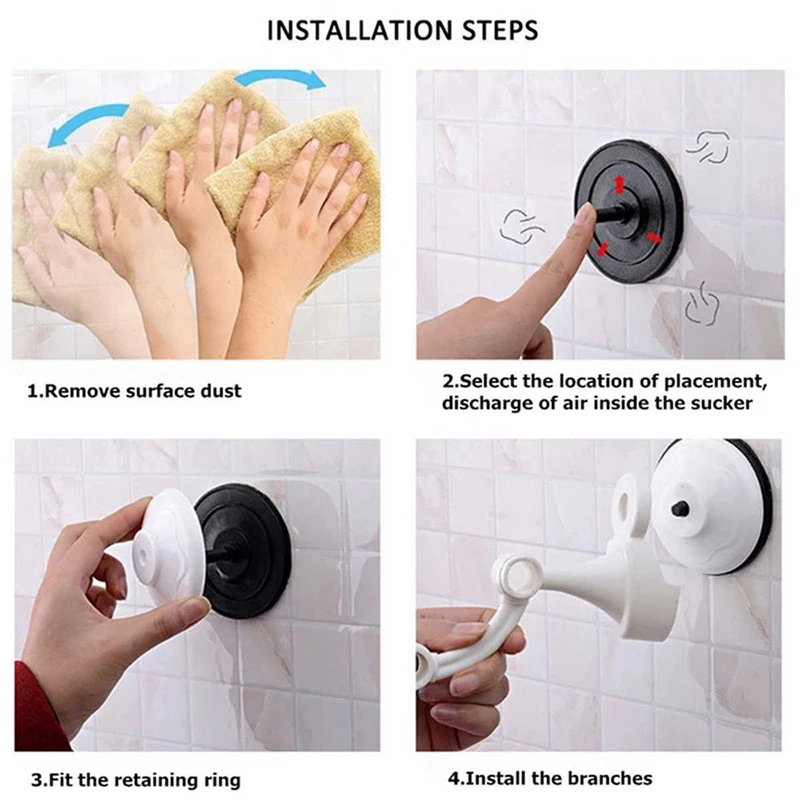 INSTALLATION STEPS

1.Remove surface dust

2.Select the location of placement, discharge of air inside the sucker

3.Fit the retaining ring

4.Install the branches