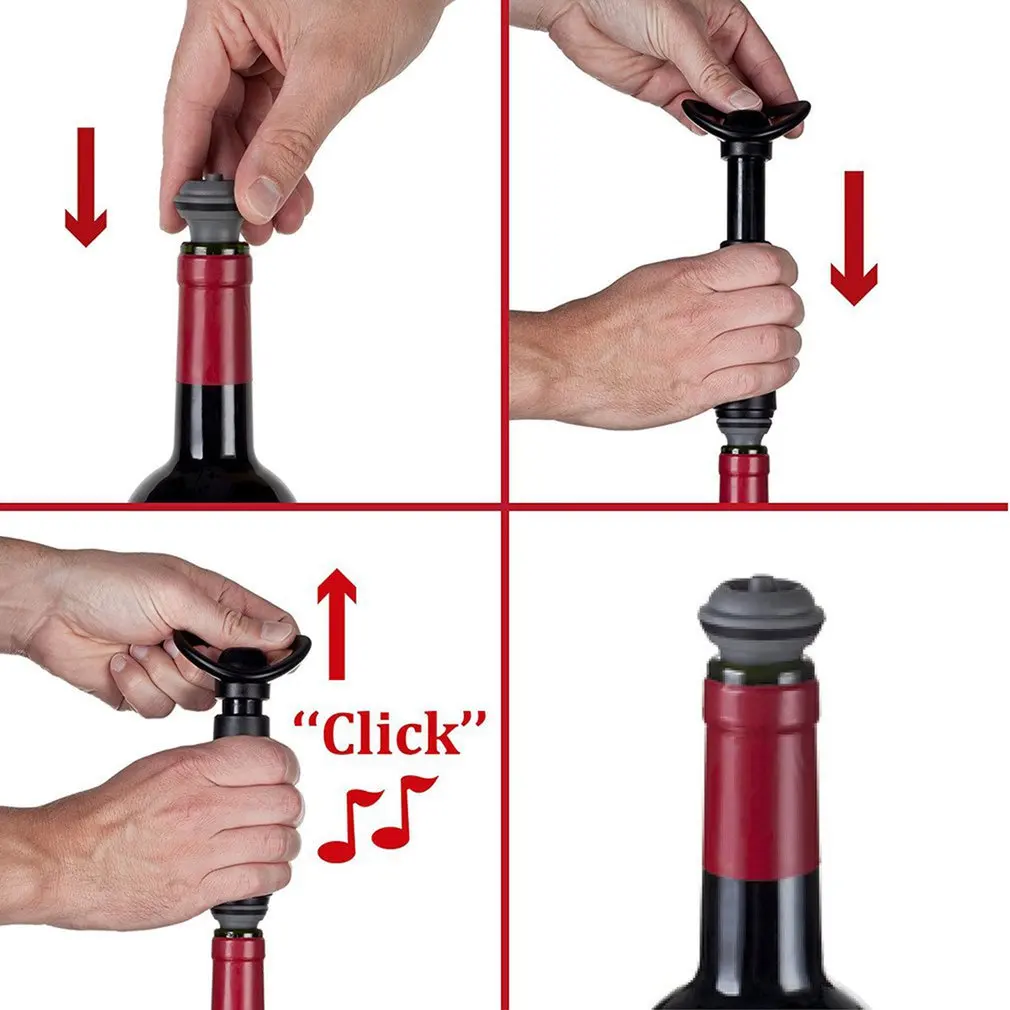 "Click"