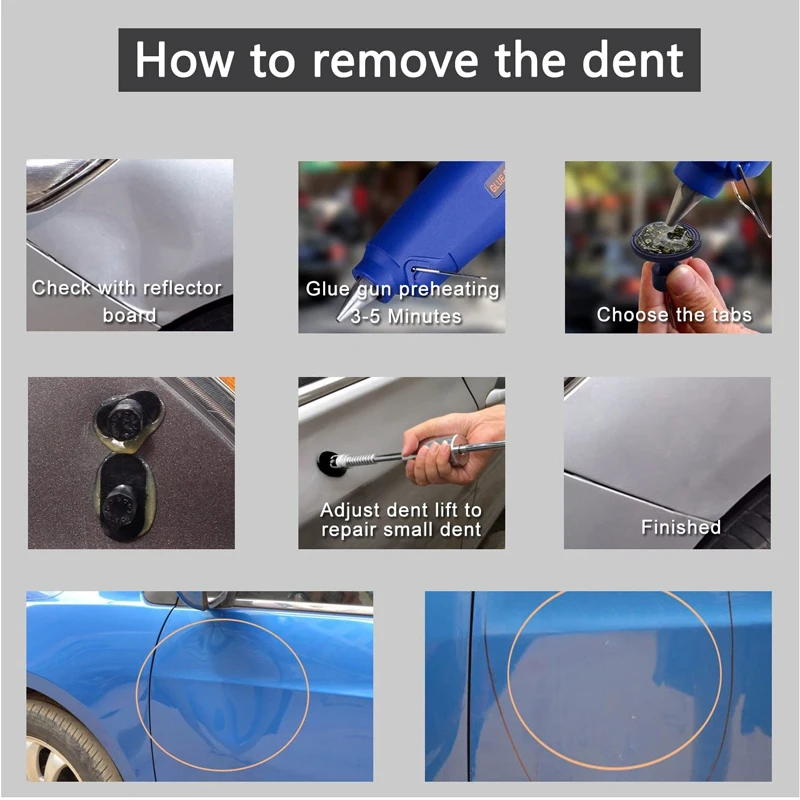 How to remove the dent

Check with reflector board

GLUE

Glue gun preheating 3-5 Minutes

Choose the tabs

Adjust dent lift to repair small dent

Finished