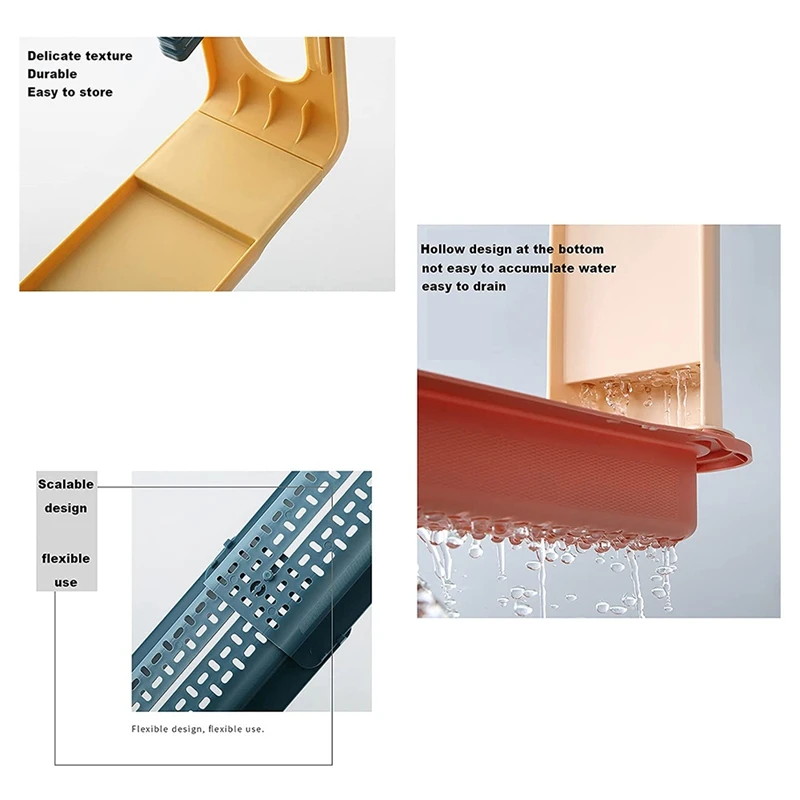 Delicate texture
Durable
Easy to store

Hollow design at the bottom
not easy to accumulate water
easy to drain

Scalable design

flexible use

Flexible design, flexible use.