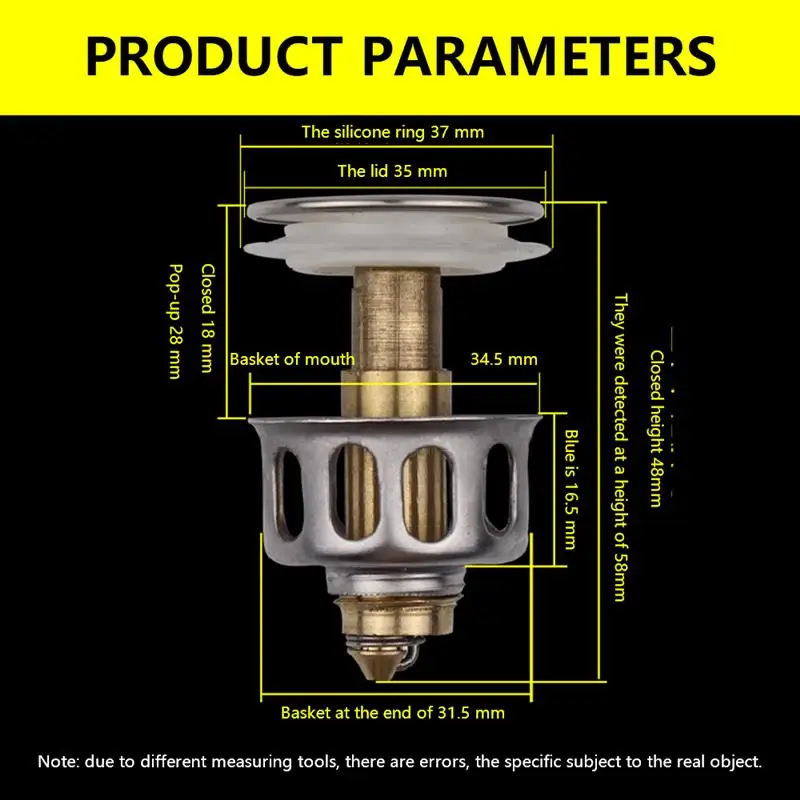 PRODUCT PARAMETERS

The silicone ring 37 mm

The lid 35 mm

Pop-up 28 mm

Closed 18 mm

Basket of mouth

34.5 mm

Blue is 16.5 mm

They were detected at a height of 58mm

Closed height 48mm

Basket at the end of 31.5 mm

Note: due to different measuring tools, there are errors, the specific subject to the real object.