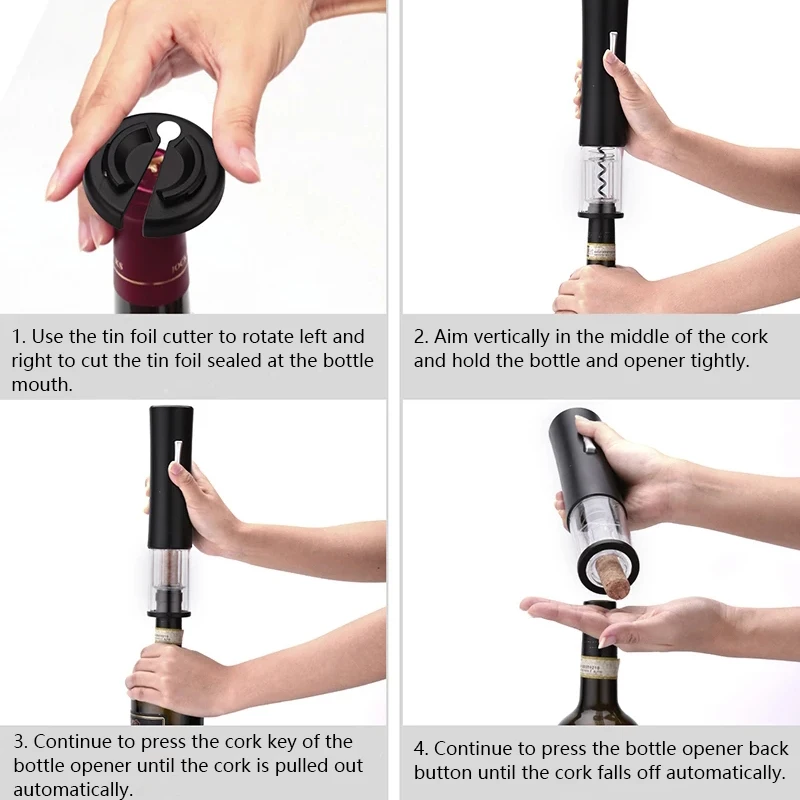 1. Use the tin foil cutter to rotate left and right to cut the tin foil sealed at the bottle mouth.

2. Aim vertically in the middle of the cork and hold the bottle and opener tightly.

3. Continue to press the cork key of the bottle opener until the cork is pulled out automatically.

4. Continue to press the bottle opener back button until the cork falls off automatically.