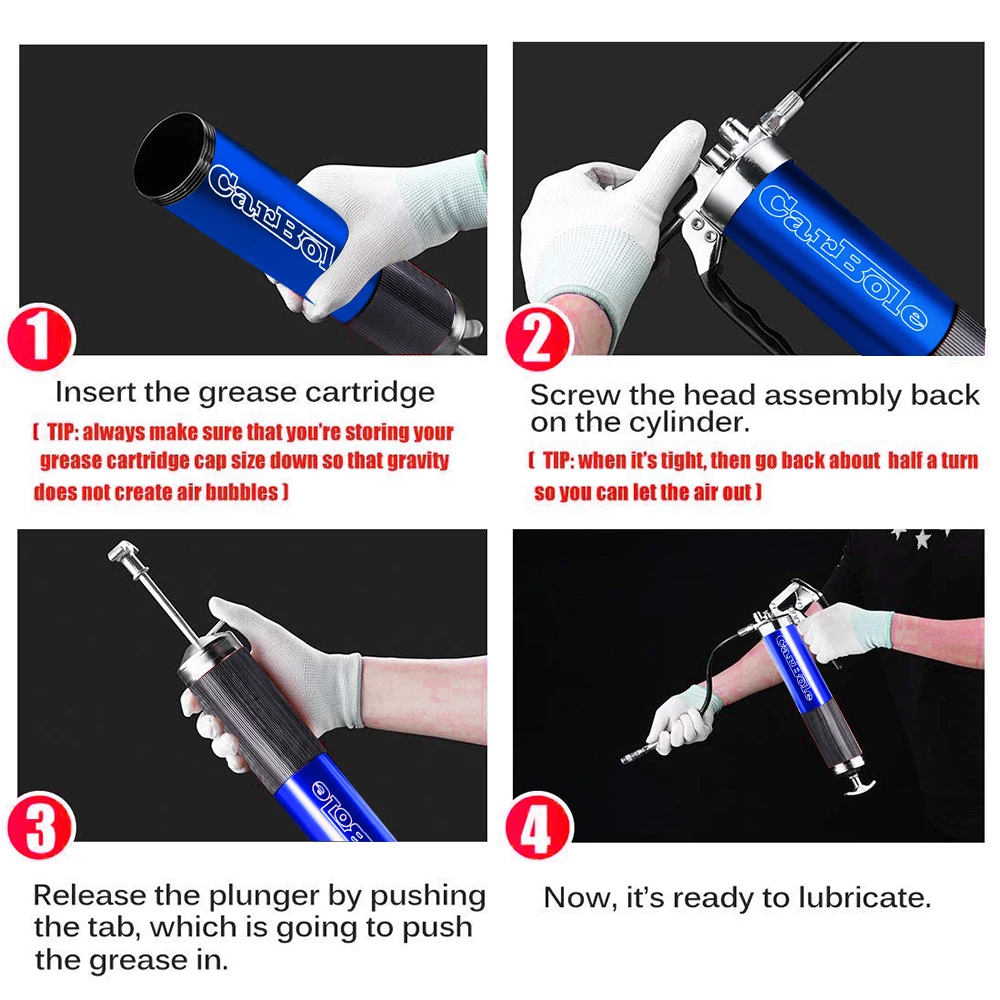 CarBole

1

Insert the grease cartridge

( TIP: always make sure that you're storing your grease cartridge cap size down so that gravity does not create air bubbles )

CarBole

2

Screw the head assembly back on the cylinder.

( TIP: when it's tight, then go back about half a turn so you can let the air out )

3

Release the plunger by pushing the tab, which is going to push the grease in.

CarBole

4

Now, it's ready to lubricate.