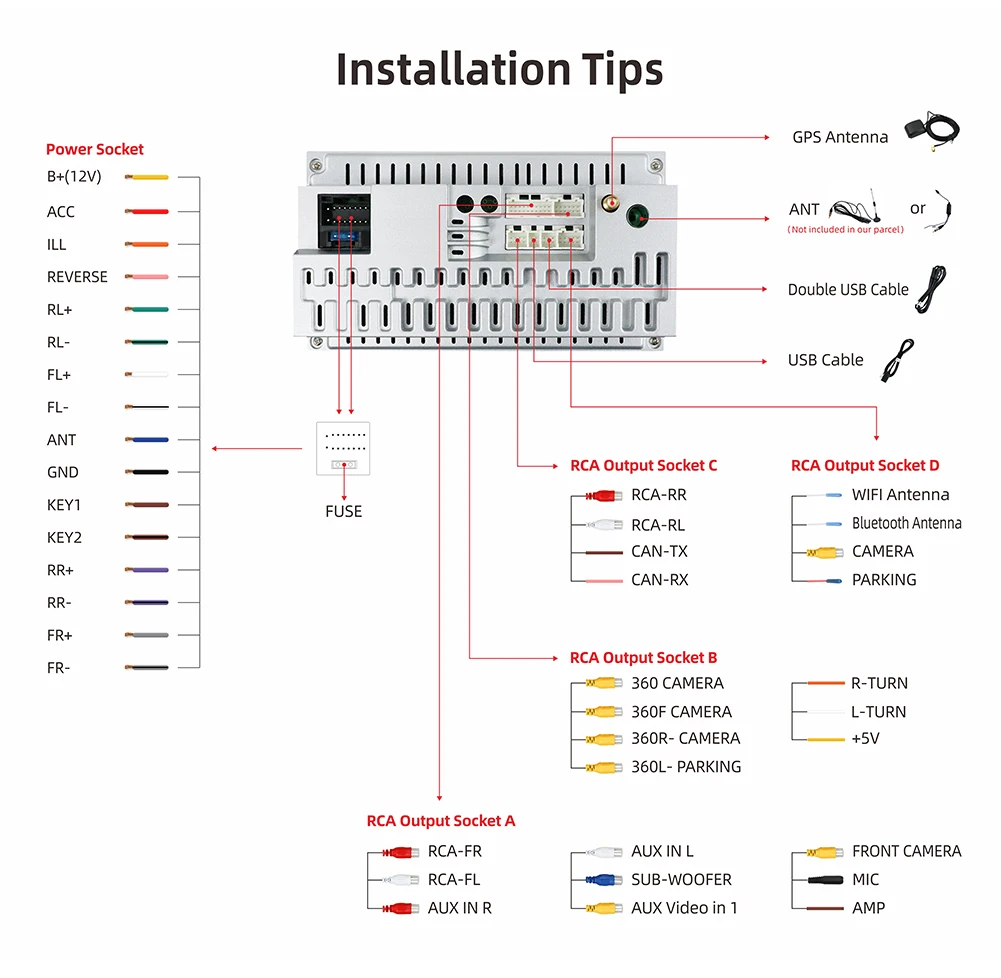 Installation Tips

Power Socket
B+(12V)
ACC
ILL
REVERSE
RL+
RL-
FL+
FL-
ANT
GND
KEY1
KEY2
RR+
RR-
FR+
FR-

FUSE

GPS Antenna
ANT
(Not included in our parcel)
or
Double USB Cable
USB Cable

RCA Output Socket C
RCA-RR
RCA-RL
CAN-TX
CAN-RX

RCA Output Socket D
WIFI Antenna
Bluetooth Antenna
CAMERA
PARKING

RCA Output Socket B
360 CAMERA
360F CAMERA
360R- CAMERA
360L- PARKING
R-TURN
L-TURN
+5V

RCA Output Socket A
RCA-FR
RCA-FL
AUX IN R
AUX IN L
SUB-WOOFER
AUX Video in 1
FRONT CAMERA
MIC
AMP