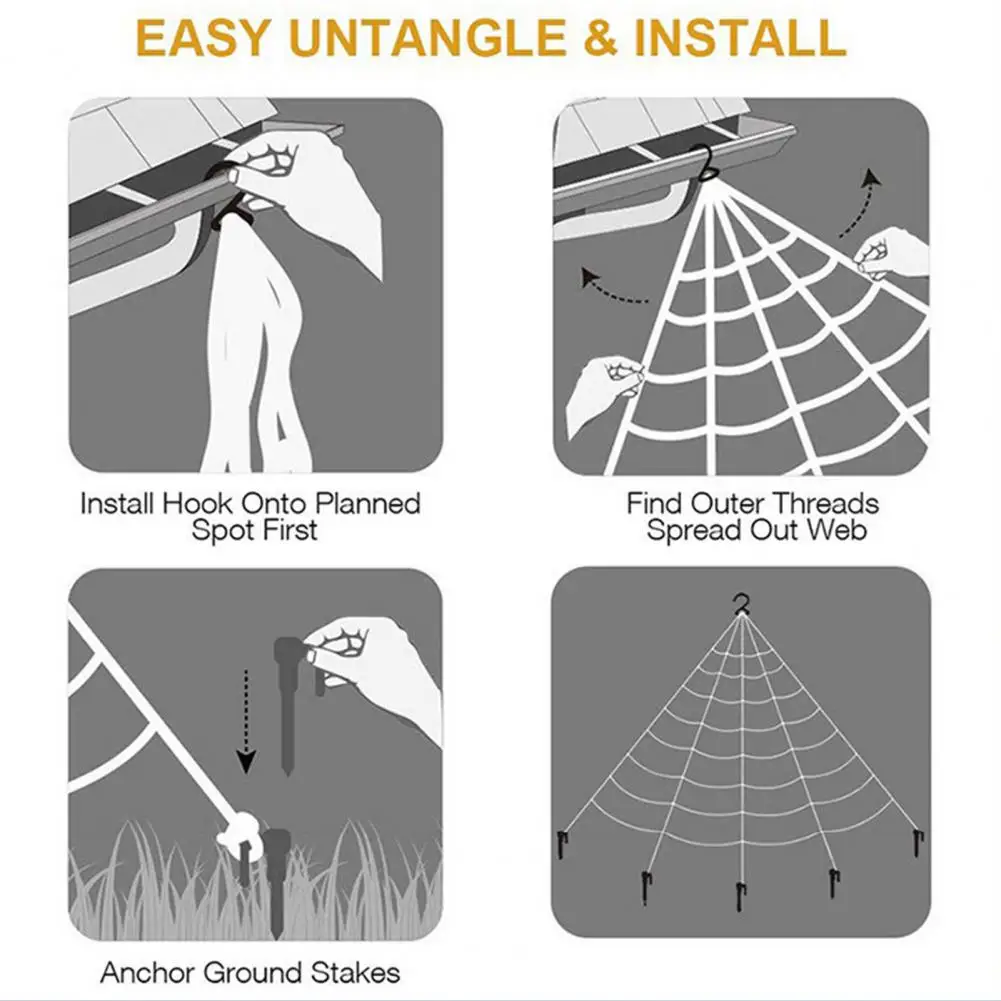 EASY UNTANGLE & INSTALL

Install Hook Onto Planned Spot First

Find Outer Threads Spread Out Web

Anchor Ground Stakes