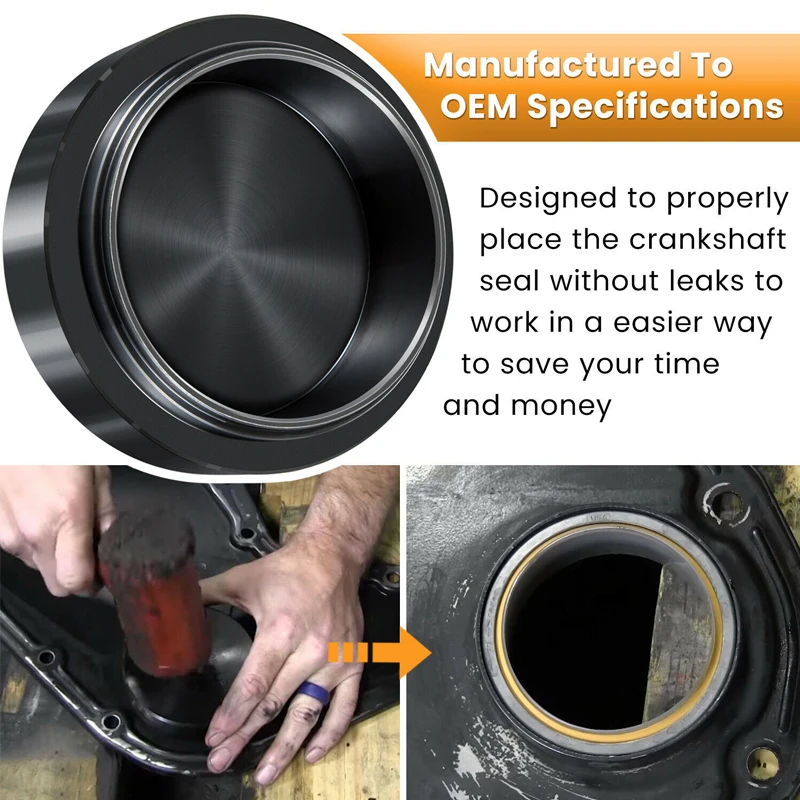 Manufactured To OEM Specifications

Designed to properly place the crankshaft seal without leaks to work in a easier way to save your time and money