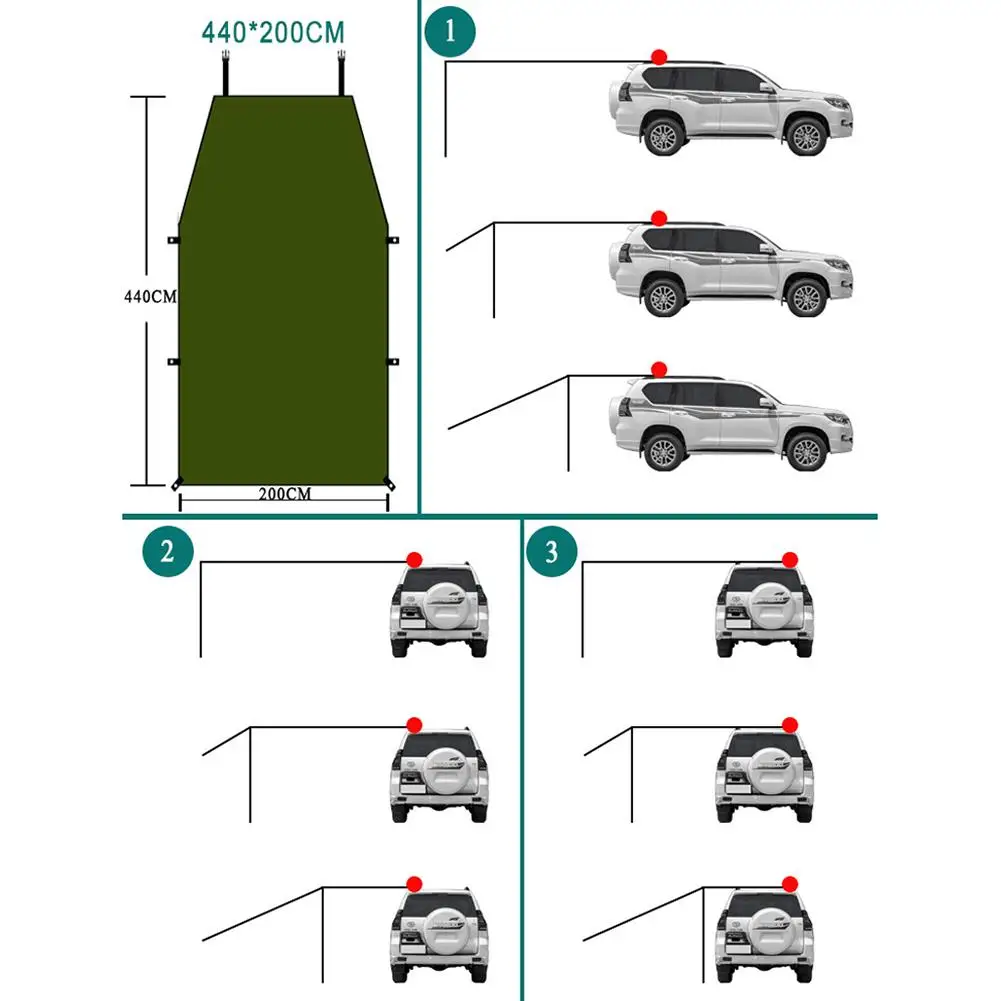 440*200CM

440CM

200CM

1

2

3