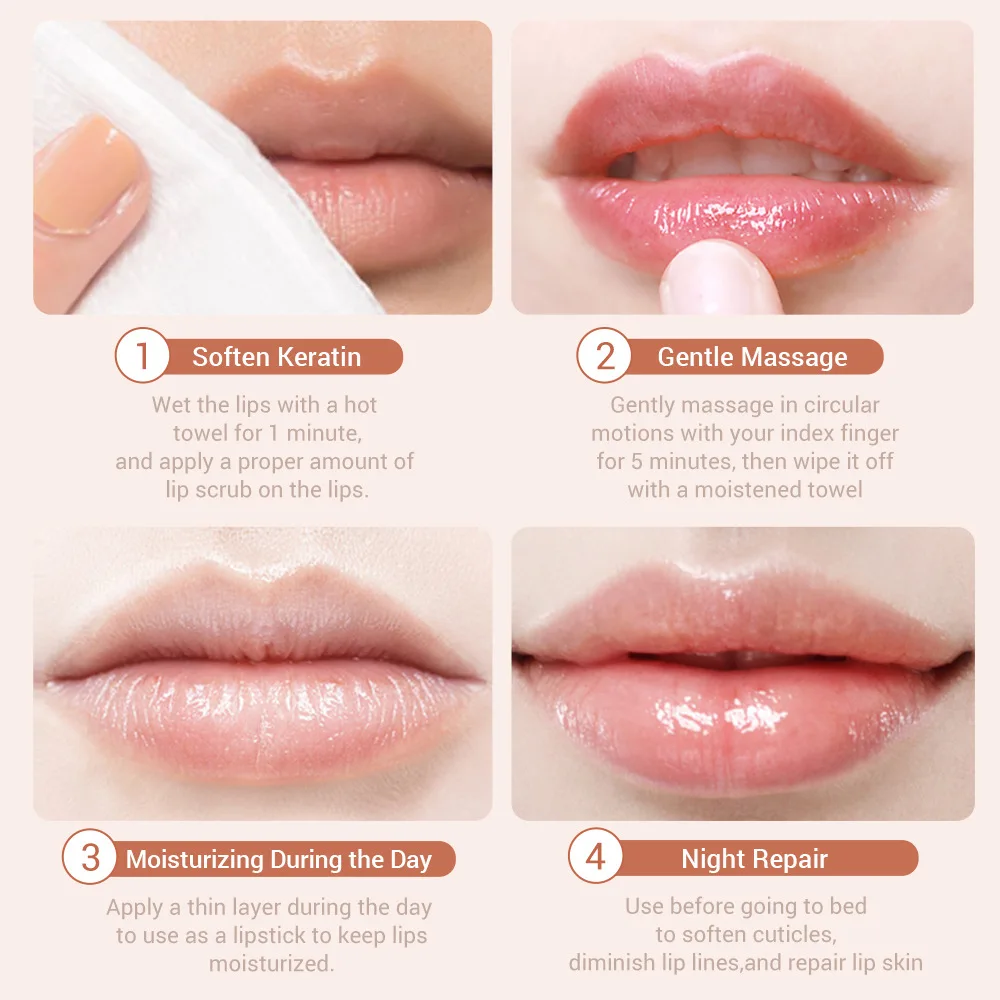 1 Soften Keratin

Wet the lips with a hot towel for 1 minute, and apply a proper amount of lip scrub on the lips.

2 Gentle Massage

Gently massage in circular motions with your index finger for 5 minutes, then wipe it off with a moistened towel

3 Moisturizing During the Day

Apply a thin layer during the day to use as a lipstick to keep lips moisturized.

4 Night Repair

Use before going to bed to soften cuticles, diminish lip lines,and repair lip skin