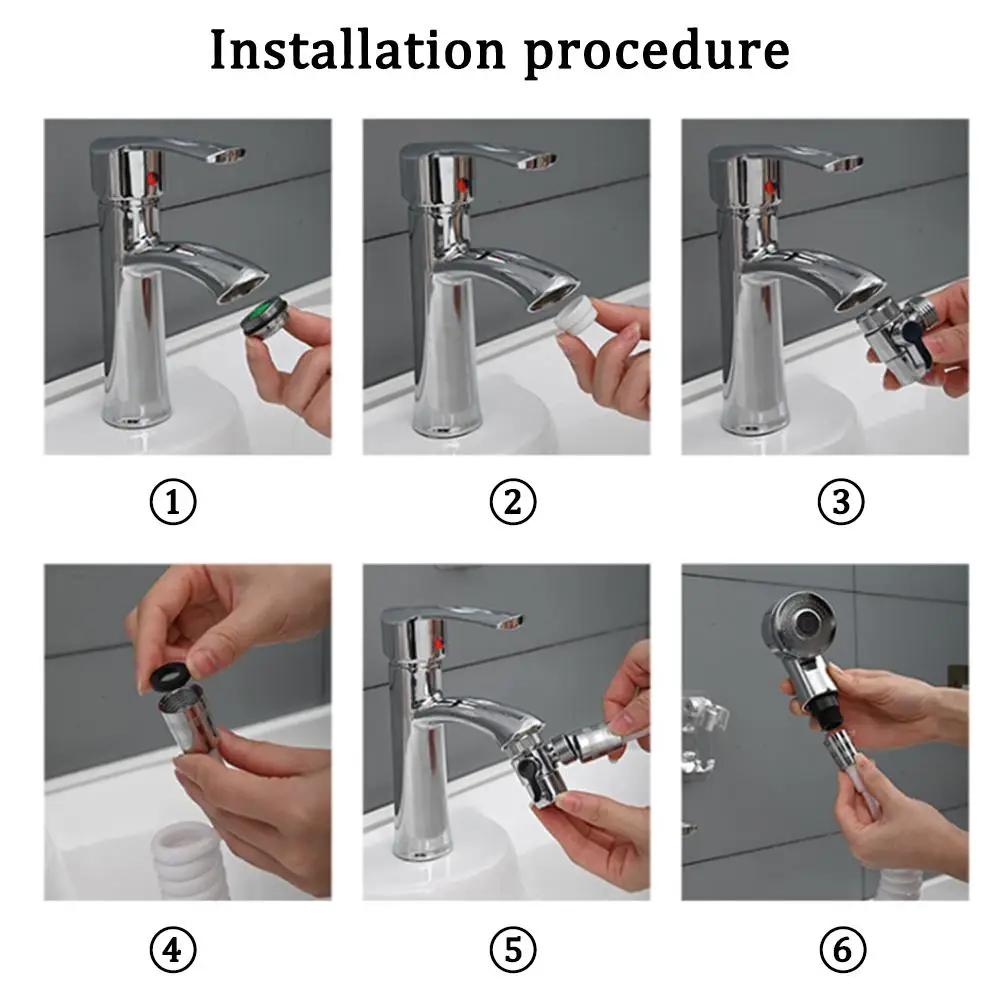 Installation procedure

①

②

③

④

⑤

⑥