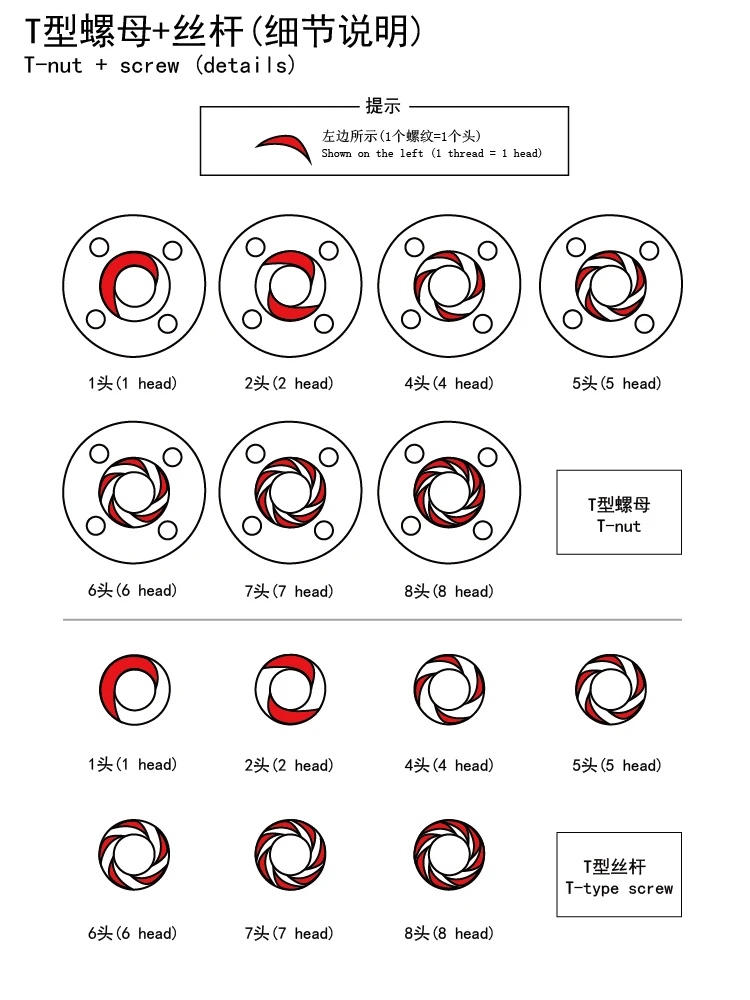 T型螺母+丝杆(细节说明)
T-nut + screw (details)

提示
左边所示(1个螺纹=1个头)
Shown on the left (1 thread = 1 head)

1头(1 head)
2头(2 head)
4头(4 head)
5头(5 head)
6头(6 head)
7头(7 head)
8头(8 head)

T型螺母
T-nut

1头(1 head)
2头(2 head)
4头(4 head)
5头(5 head)
6头(6 head)
7头(7 head)
8头(8 head)

T型丝杆
T-type screw