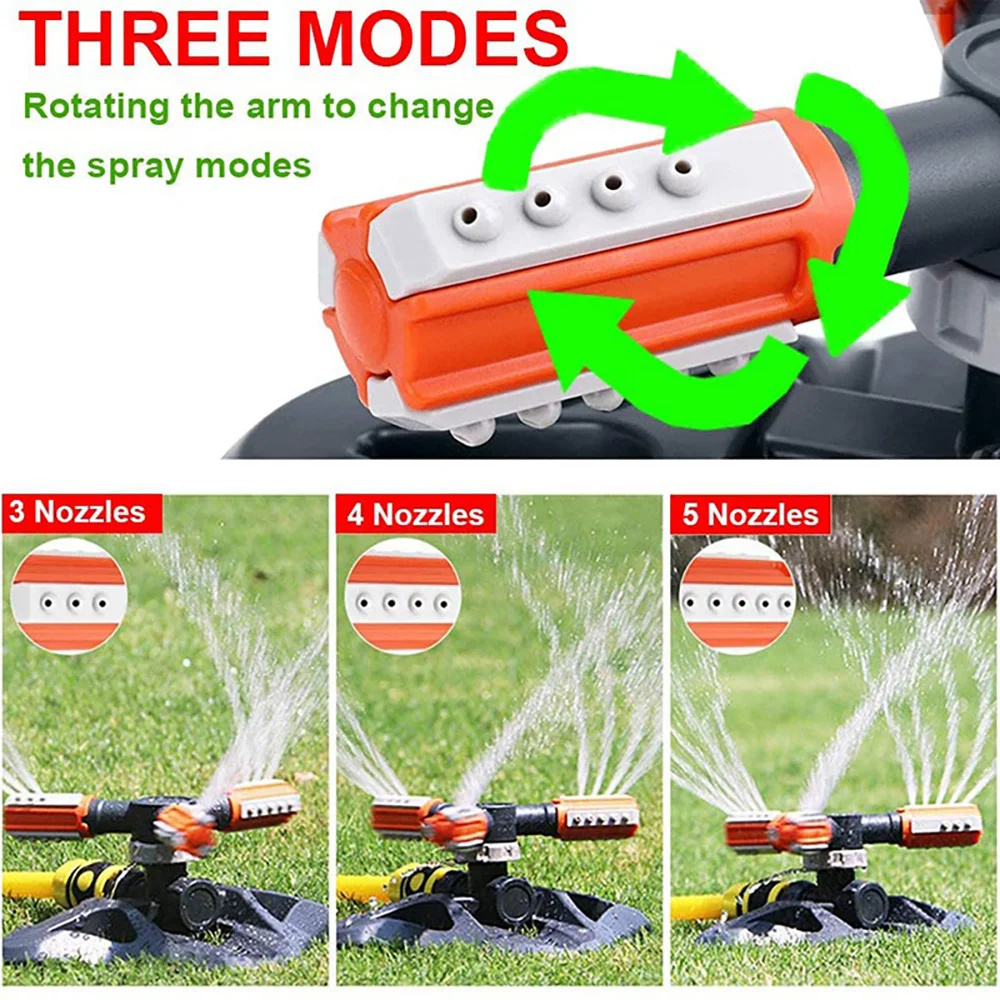 THREE MODES

Rotating the arm to change the spray modes

3 Nozzles

4 Nozzles

5 Nozzles