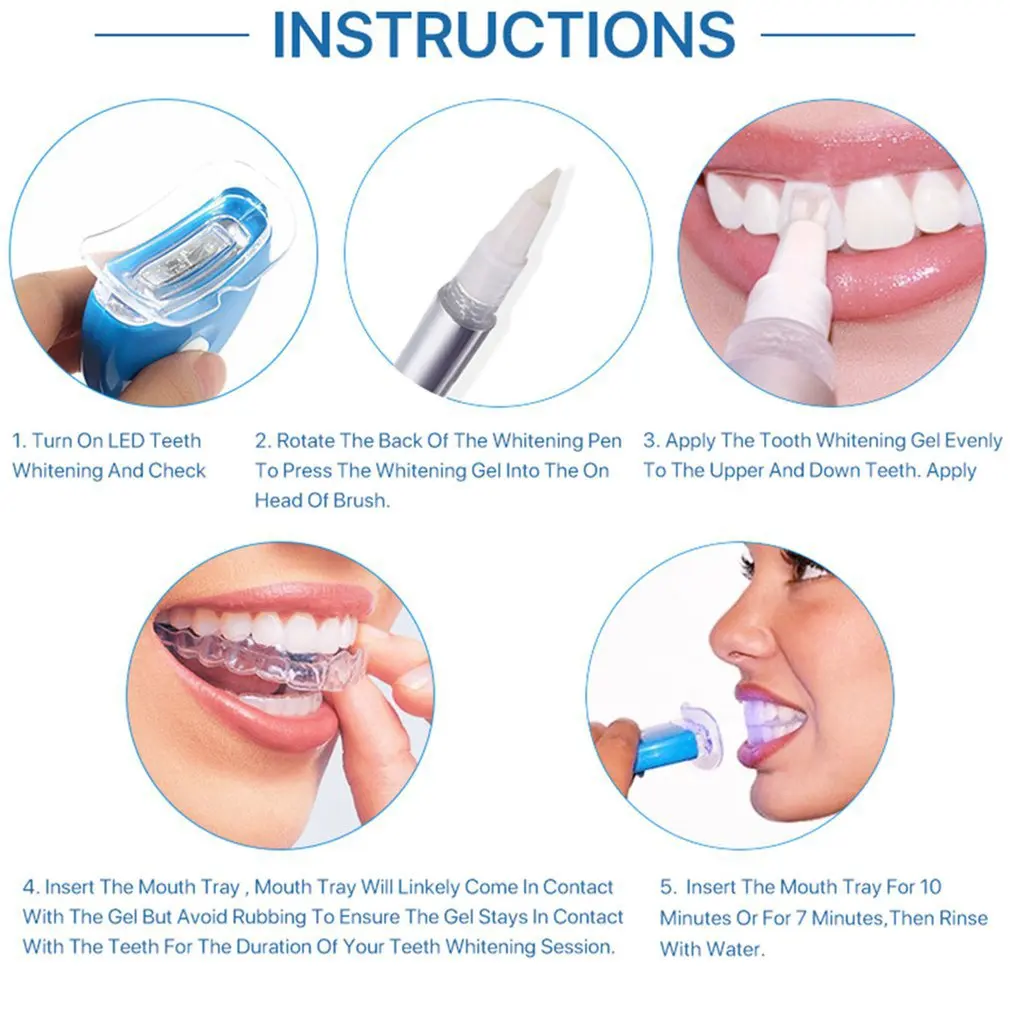 INSTRUCTIONS

1. Turn On LED Teeth Whitening And Check

2. Rotate The Back Of The Whitening Pen To Press The Whitening Gel Into The On Head Of Brush.

3. Apply The Tooth Whitening Gel Evenly To The Upper And Down Teeth. Apply

4. Insert The Mouth Tray , Mouth Tray Will Linkely Come In Contact With The Gel But Avoid Rubbing To Ensure The Gel Stays In Contact With The Teeth For The Duration Of Your Teeth Whitening Session.

5. Insert The Mouth Tray For 10 Minutes Or For 7 Minutes,Then Rinse With Water.