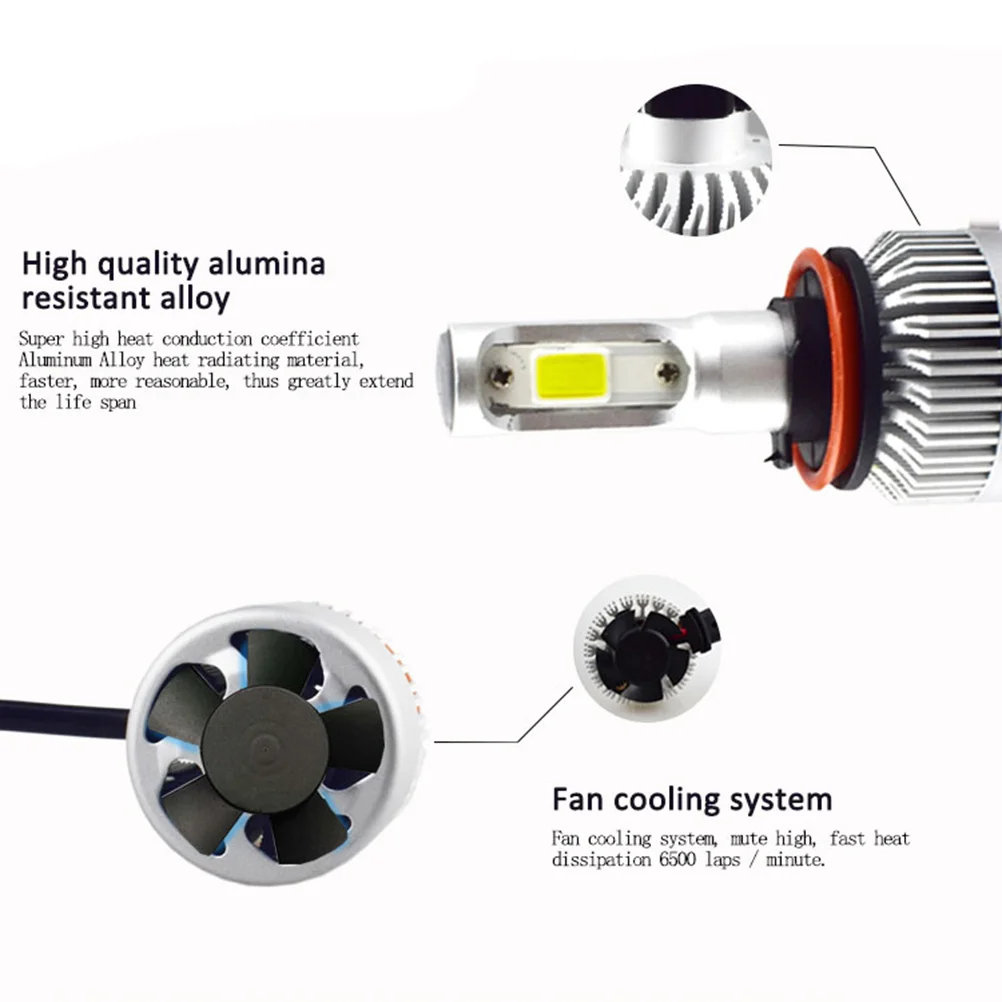 High quality alumina resistant alloy

Super high heat conduction coefficient Aluminum Alloy heat radiating material, faster, more reasonable, thus greatly extend the life span

Fan cooling system

Fan cooling system, mute high, fast heat dissipation 6500 laps / minute.