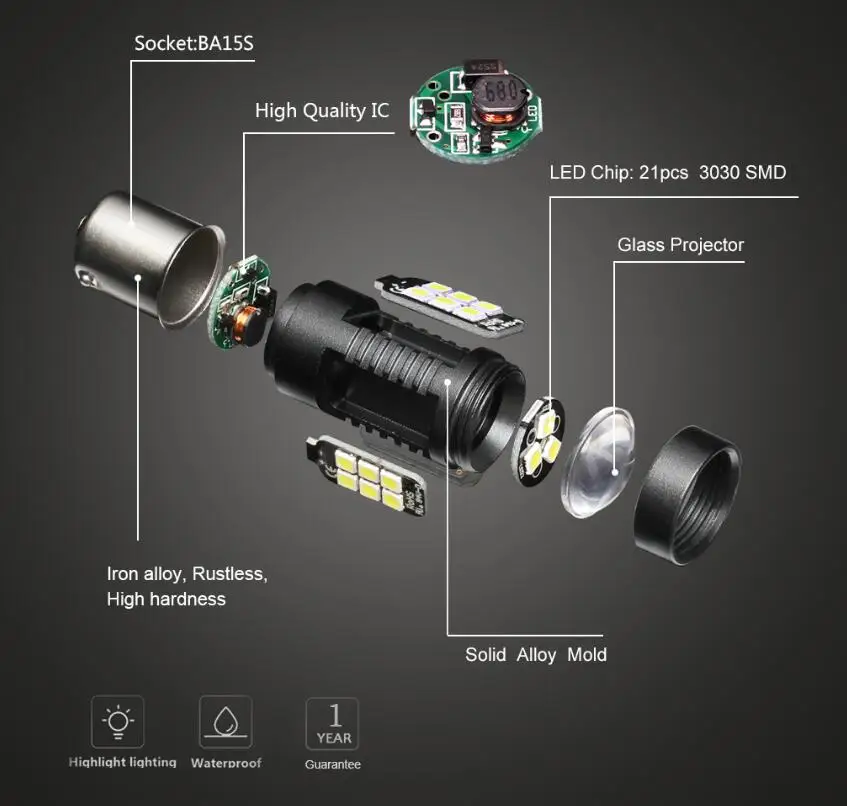 Socket:BA15S

High Quality IC

680

LED Chip: 21pcs 3030 SMD

Glass Projector

Iron alloy, Rustless, High hardness

Solid Alloy Mold

Highlight lighting

Waterproof

1 YEAR

Guarantee