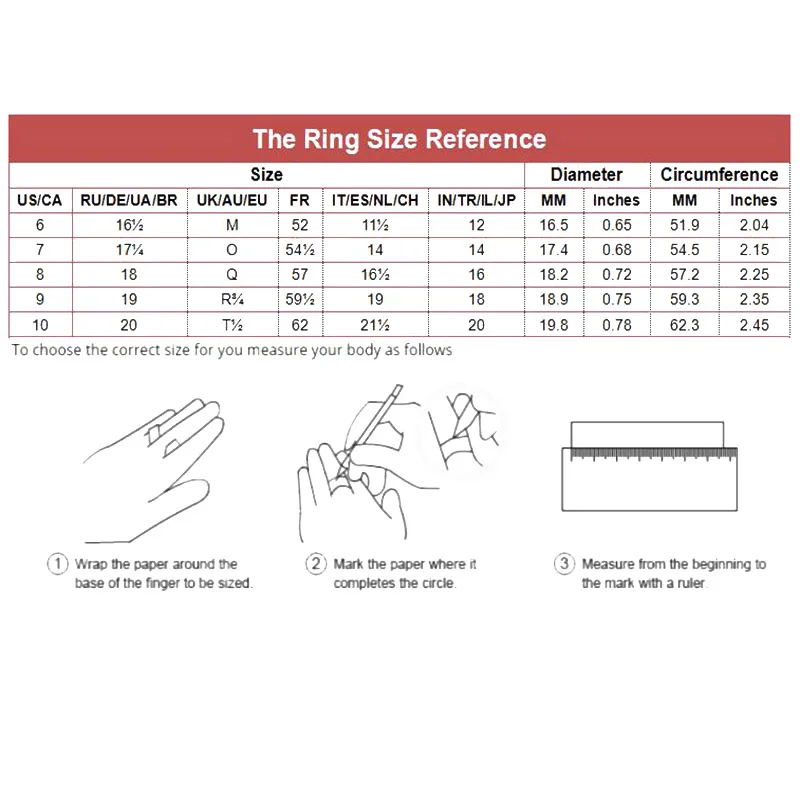 The Ring Size Reference

| Size | | | | | | Diameter | | Circumference | |
|---|---|---|---|---|---|---|---|---|---|
| US/CA | RU/DE/UA/BR | UK/AU/EU | FR | IT/ES/NL/CH | IN/TR/IL/JP | MM | Inches | MM | Inches |
| 6 | 16½ | M | 52 | 11½ | 12 | 16.5 | 0.65 | 51.9 | 2.04 |
| 7 | 17¼ | O | 54½ | 14 | 14 | 17.4 | 0.68 | 54.5 | 2.15 |
| 8 | 18 | Q | 57 | 16½ | 16 | 18.2 | 0.72 | 57.2 | 2.25 |
| 9 | 19 | R¾ | 59½ | 19 | 18 | 18.9 | 0.75 | 59.3 | 2.35 |
| 10 | 20 | T½ | 62 | 21½ | 20 | 19.8 | 0.78 | 62.3 | 2.45 |

To choose the correct size for you measure your body as follows

1 Wrap the paper around the base of the finger to be sized.

2 Mark the paper where it completes the circle.

3 Measure from the beginning to the mark with a ruler.