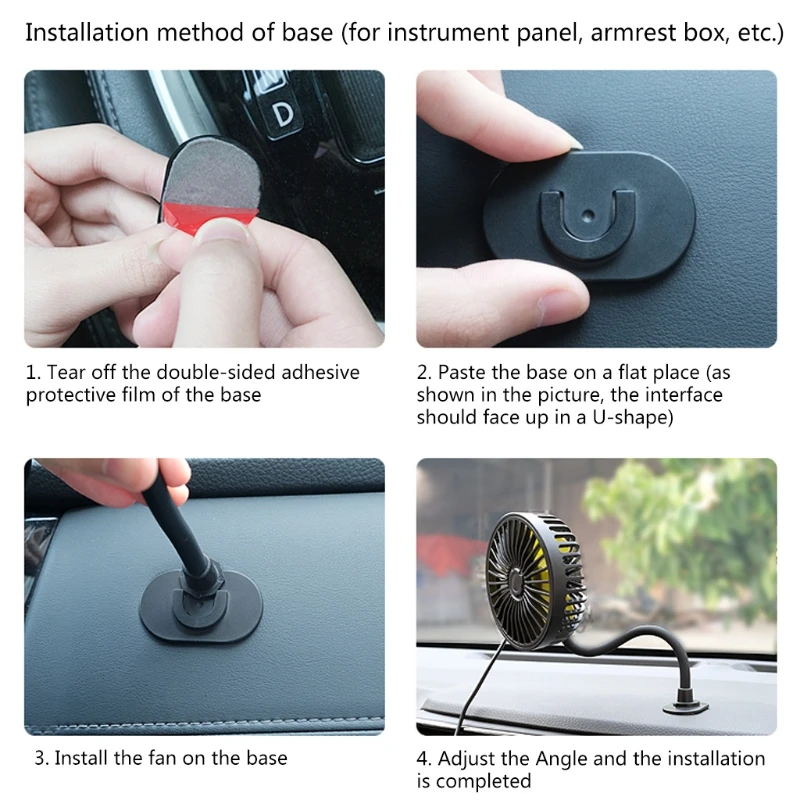 Installation method of base (for instrument panel, armrest box, etc.)

D

1. Tear off the double-sided adhesive protective film of the base

2. Paste the base on a flat place (as shown in the picture, the interface should face up in a U-shape)

3. Install the fan on the base

4. Adjust the Angle and the installation is completed