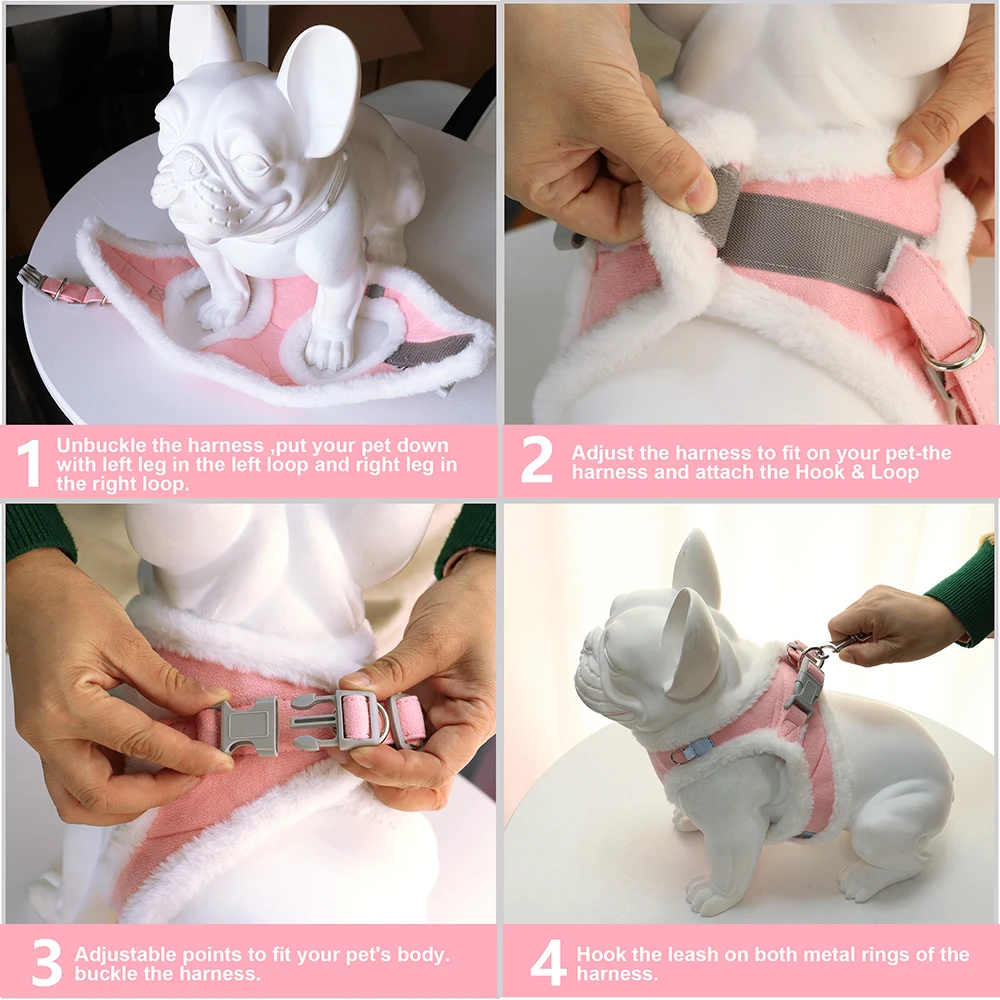 1 Unbuckle the harness ,put your pet down with left leg in the left loop and right leg in the right loop.

2 Adjust the harness to fit on your pet-the harness and attach the Hook & Loop

3 Adjustable points to fit your pet's body. buckle the harness.

4 Hook the leash on both metal rings of the harness.