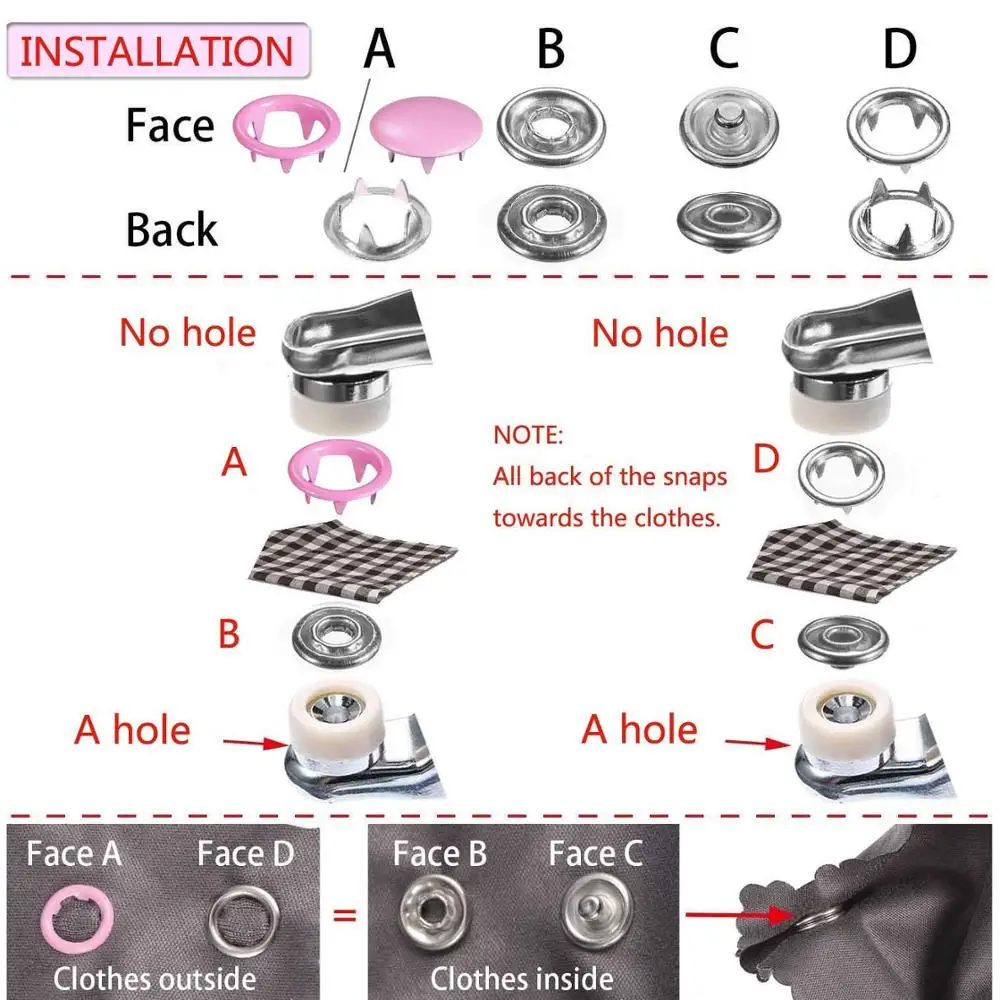 INSTALLATION A B C D

Face

Back

No hole

A

B

A hole

NOTE:
All back of the snaps towards the clothes.

No hole

D

C

A hole

Face A Face D

Clothes outside

=

Face B Face C

Clothes inside