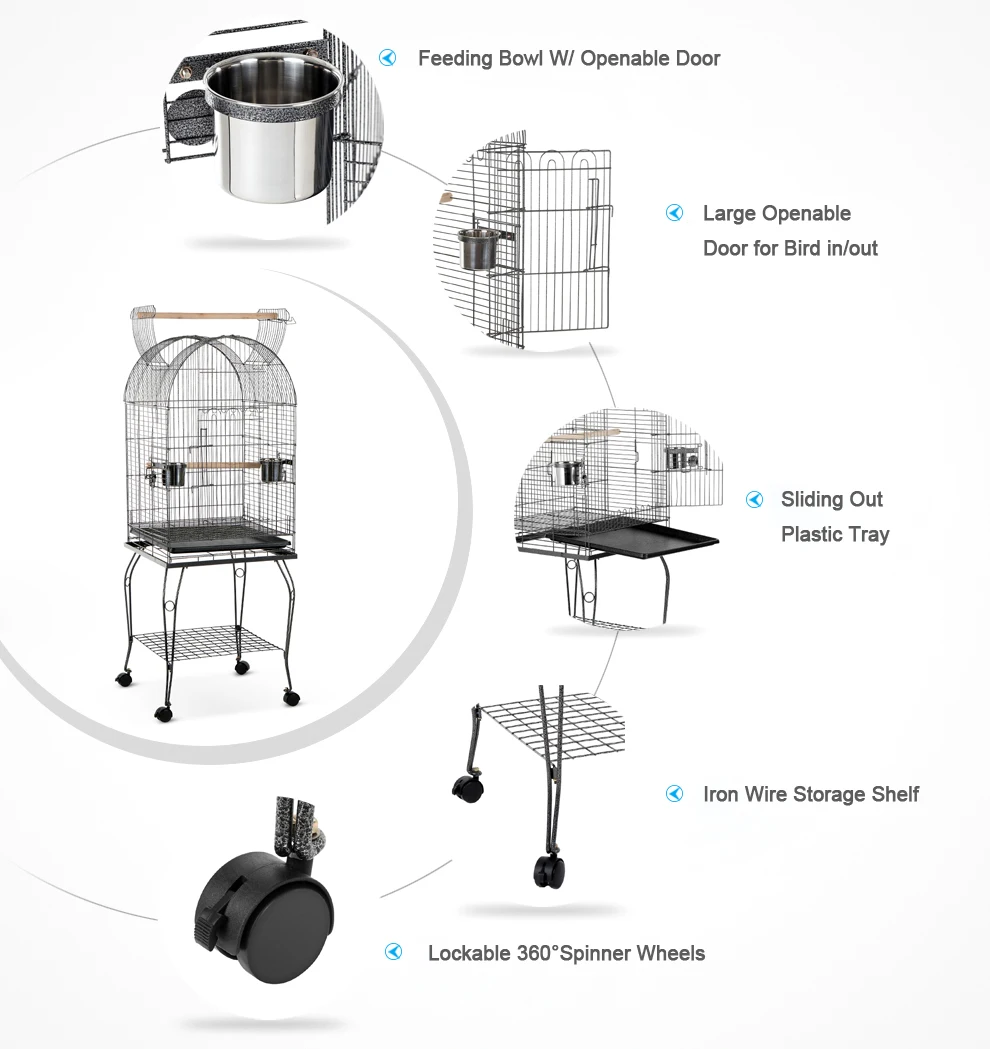 Feeding Bowl W/ Openable Door

Large Openable Door for Bird in/out

Sliding Out Plastic Tray

Iron Wire Storage Shelf

Lockable 360°Spinner Wheels