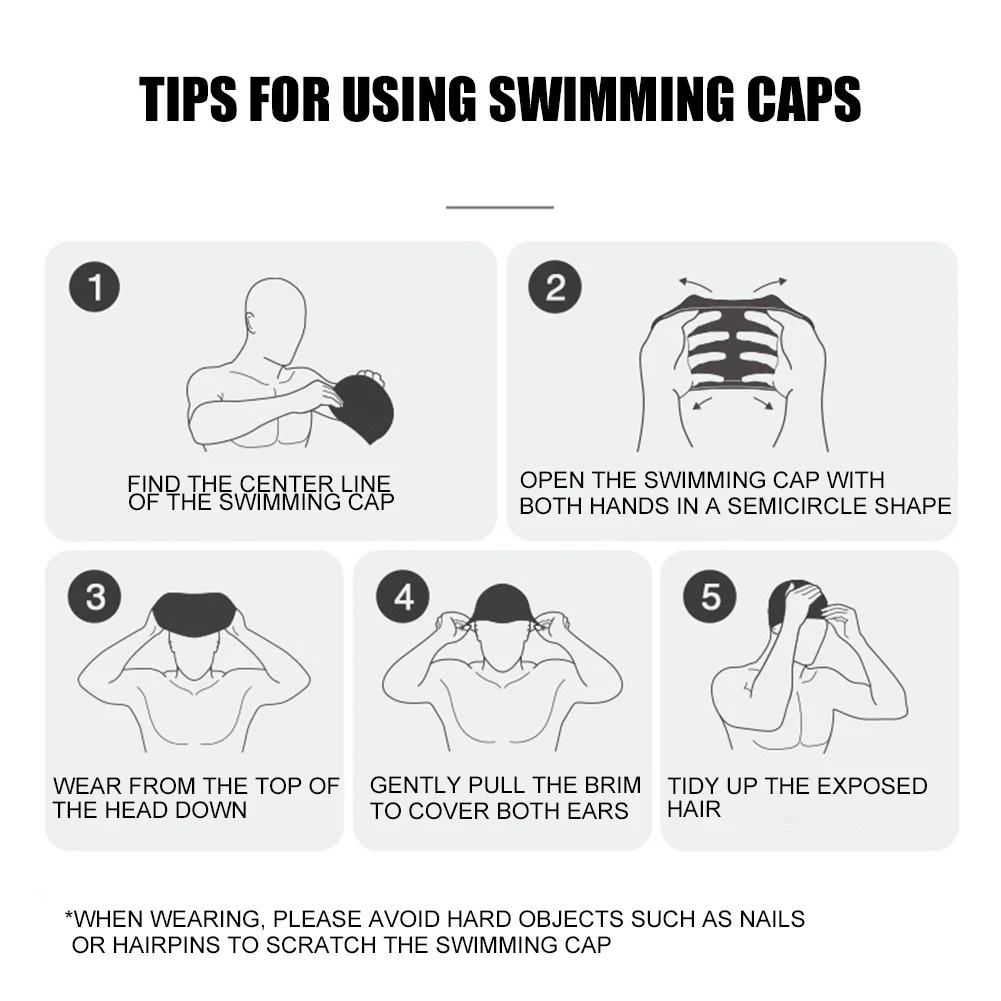 TIPS FOR USING SWIMMING CAPS

1

FIND THE CENTER LINE OF THE SWIMMING CAP

2

OPEN THE SWIMMING CAP WITH BOTH HANDS IN A SEMICIRCLE SHAPE

3

WEAR FROM THE TOP OF THE HEAD DOWN

4

GENTLY PULL THE BRIM TO COVER BOTH EARS

5

TIDY UP THE EXPOSED HAIR

*WHEN WEARING, PLEASE AVOID HARD OBJECTS SUCH AS NAILS OR HAIRPINS TO SCRATCH THE SWIMMING CAP