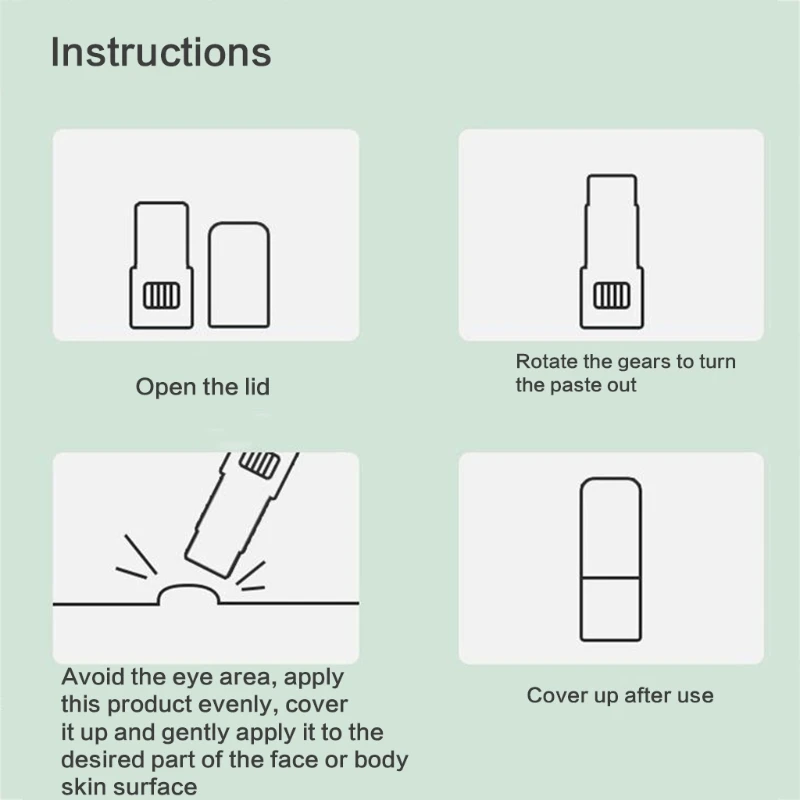 Instructions

Open the lid

Rotate the gears to turn the paste out

Avoid the eye area, apply this product evenly, cover it up and gently apply it to the desired part of the face or body skin surface

Cover up after use