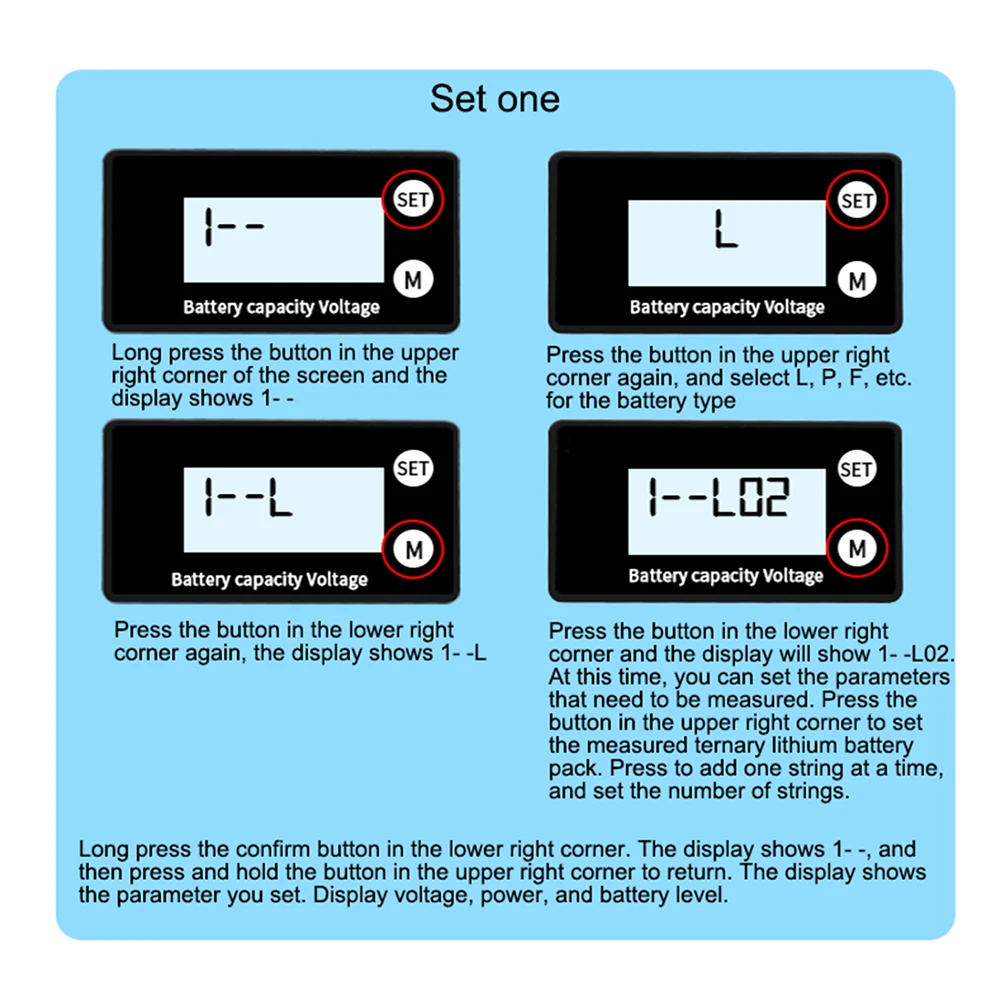 Set one

1--

SET

M

Battery capacity Voltage

Long press the button in the upper right corner of the screen and the display shows 1- -

L

SET

M

Battery capacity Voltage

Press the button in the upper right corner again, and select L, P, F, etc. for the battery type

1--L

SET

M

Battery capacity Voltage

Press the button in the lower right corner again, the display shows 1- -L

1--L02

SET

M

Battery capacity Voltage

Press the button in the lower right corner and the display will show 1- -L02. At this time, you can set the parameters that need to be measured. Press the button in the upper right corner to set the measured ternary lithium battery pack. Press to add one string at a time, and set the number of strings.

Long press the confirm button in the lower right corner. The display shows 1- -, and then press and hold the button in the upper right corner to return. The display shows the parameter you set. Display voltage, power, and battery level.