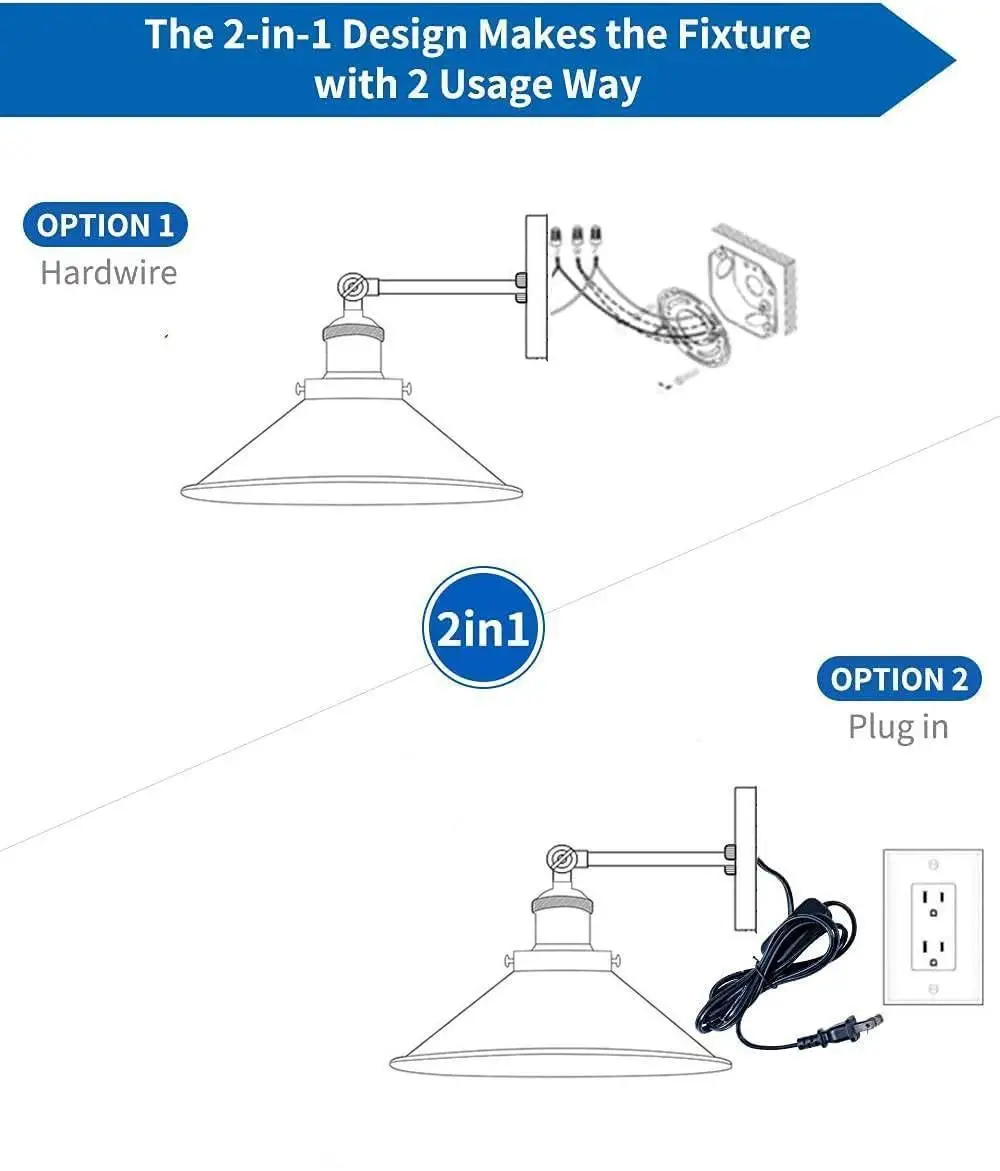 The 2-in-1 Design Makes the Fixture with 2 Usage Way

OPTION 1
Hardwire

2in1

OPTION 2
Plug in