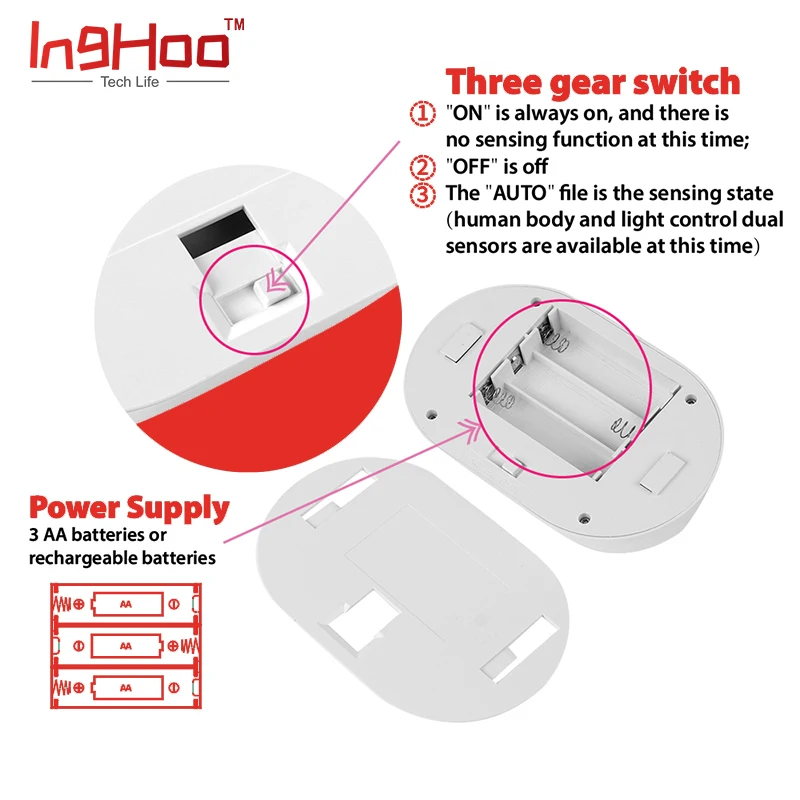 In9Hoo™
Tech Life

Three gear switch
① "ON" is always on, and there is no sensing function at this time;
② "OFF" is off
③ The "AUTO" file is the sensing state (human body and light control dual sensors are available at this time)

Power Supply
3 AA batteries or rechargeable batteries

AA
AA
AA