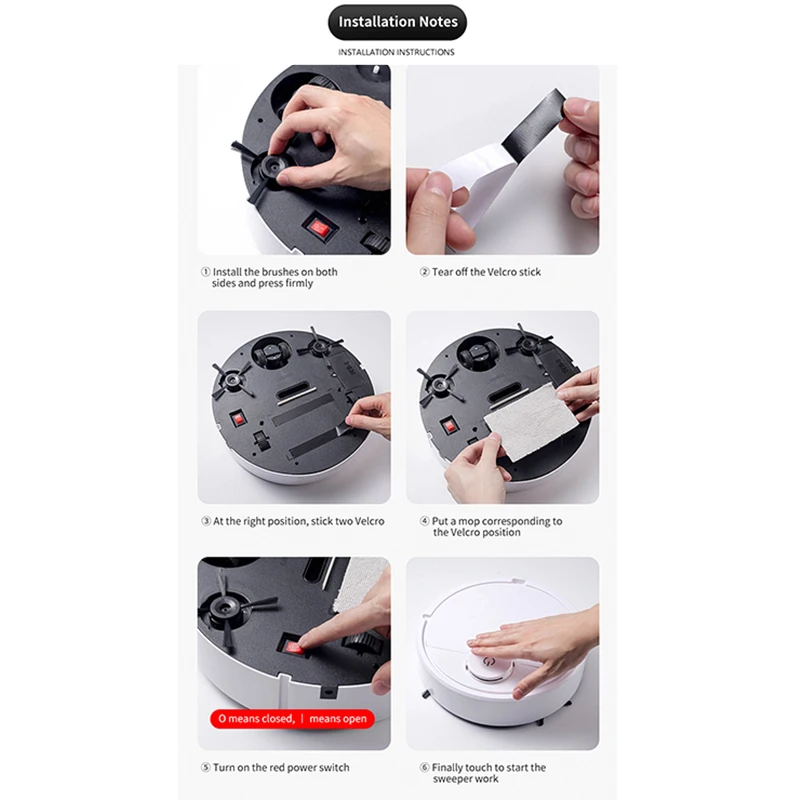 Installation Notes

INSTALLATION INSTRUCTIONS

① Install the brushes on both sides and press firmly

② Tear off the Velcro stick

③ At the right position, stick two Velcro

④ Put a mop corresponding to the Velcro position

O means closed, | means open

⑤ Turn on the red power switch

⑥ Finally touch to start the sweeper work