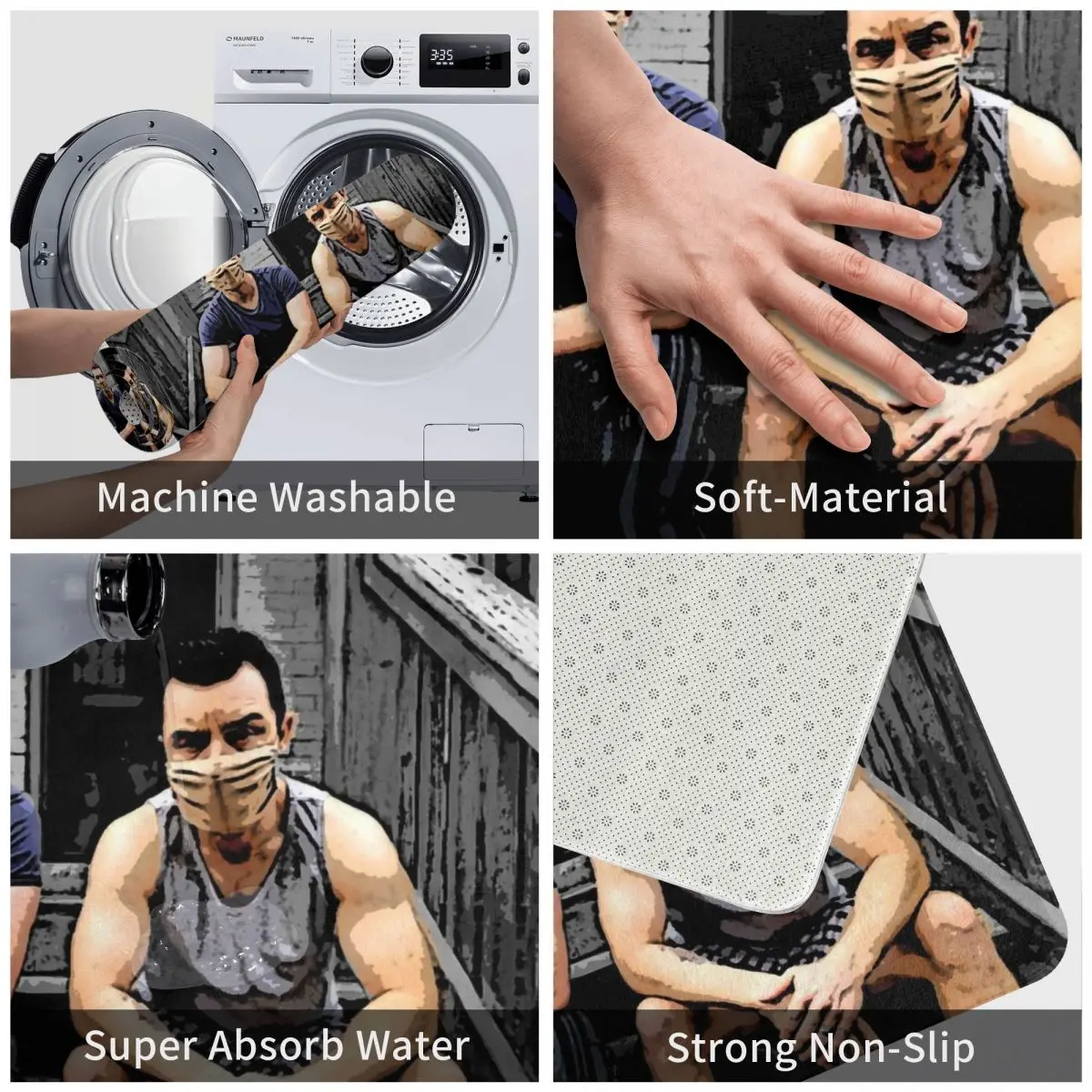 MAUNFELD

3:35

Machine Washable

Soft-Material

Super Absorb Water

Strong Non-Slip