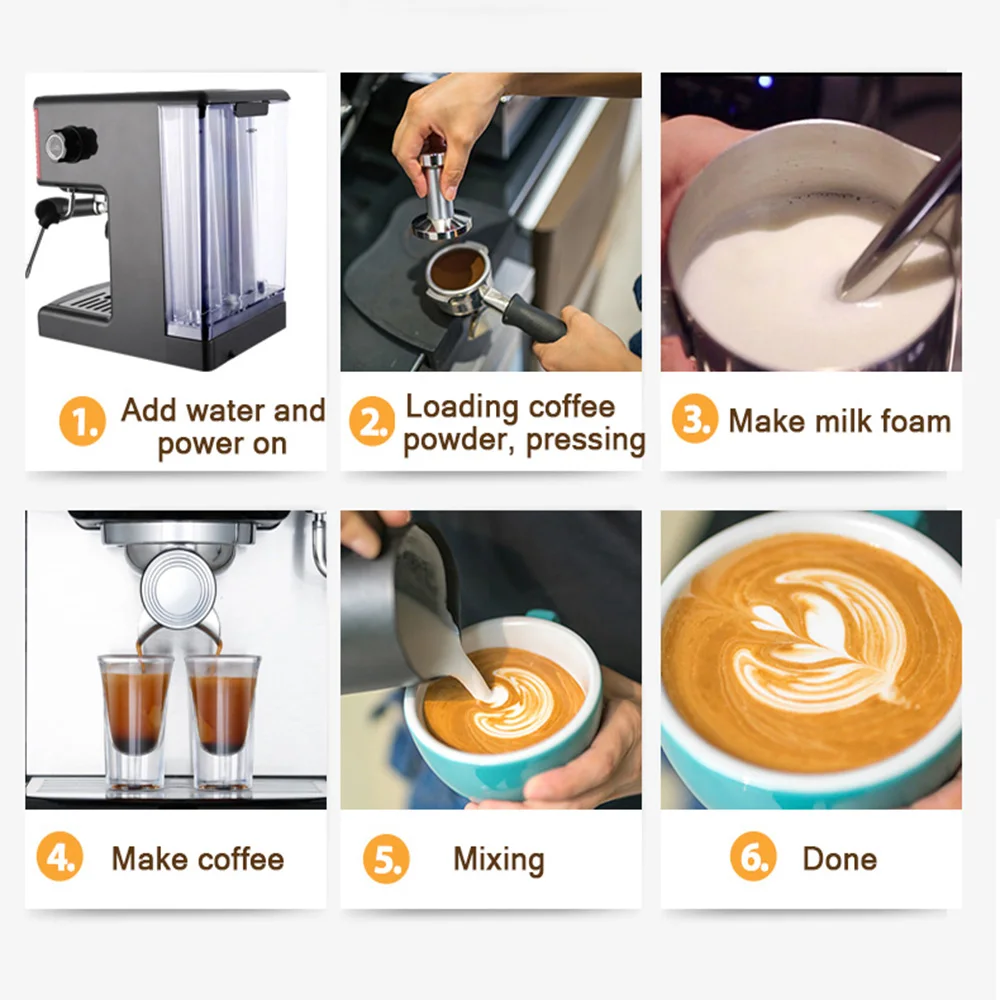 1. Add water and power on

2. Loading coffee powder, pressing

3. Make milk foam

4. Make coffee

5. Mixing

6. Done