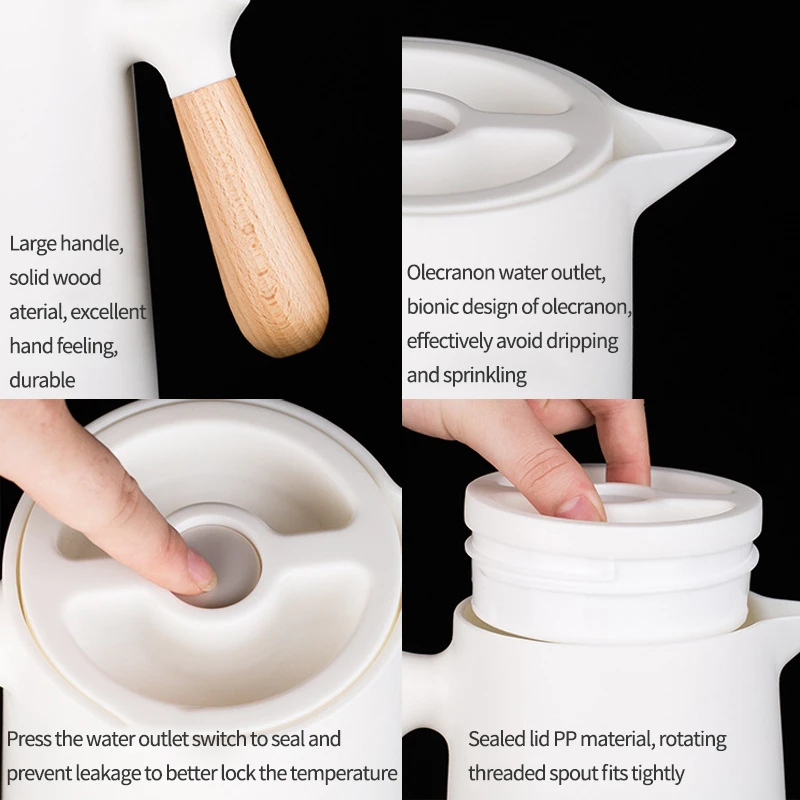 Large handle, solid wood aterial, excellent hand feeling, durable

Olecranon water outlet, bionic design of olecranon, effectively avoid dripping and sprinkling

Press the water outlet switch to seal and prevent leakage to better lock the temperature

Sealed lid PP material, rotating threaded spout fits tightly