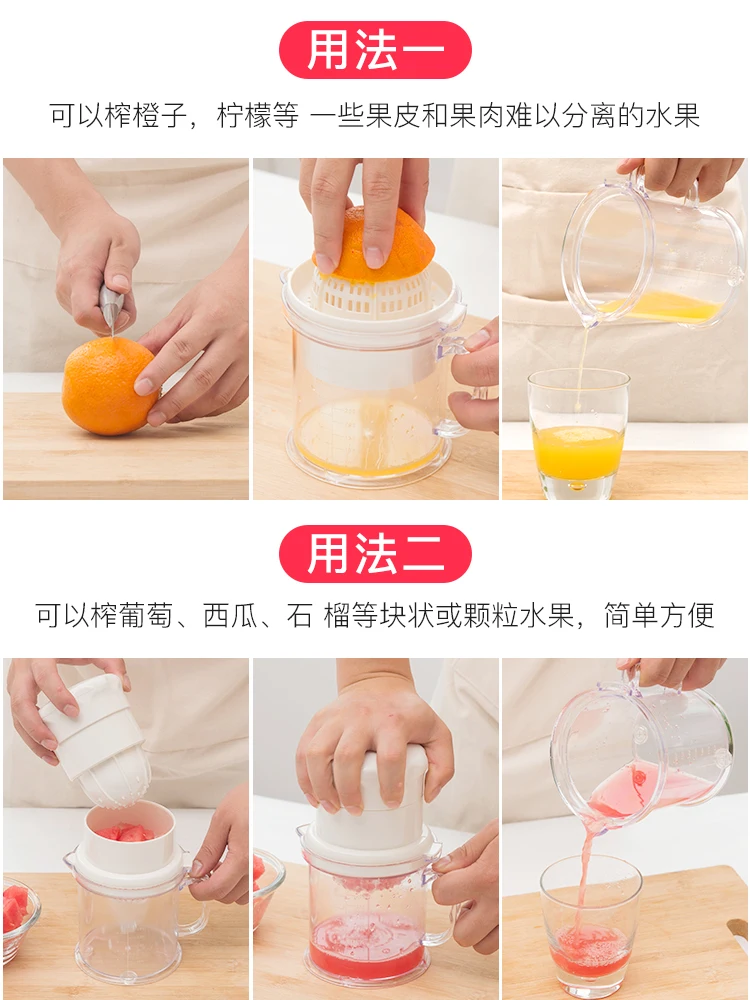 用法一

可以榨橙子，柠檬等 一些果皮和果肉难以分离的水果

用法二

可以榨葡萄、西瓜、石 榴等块状或颗粒水果，简单方便